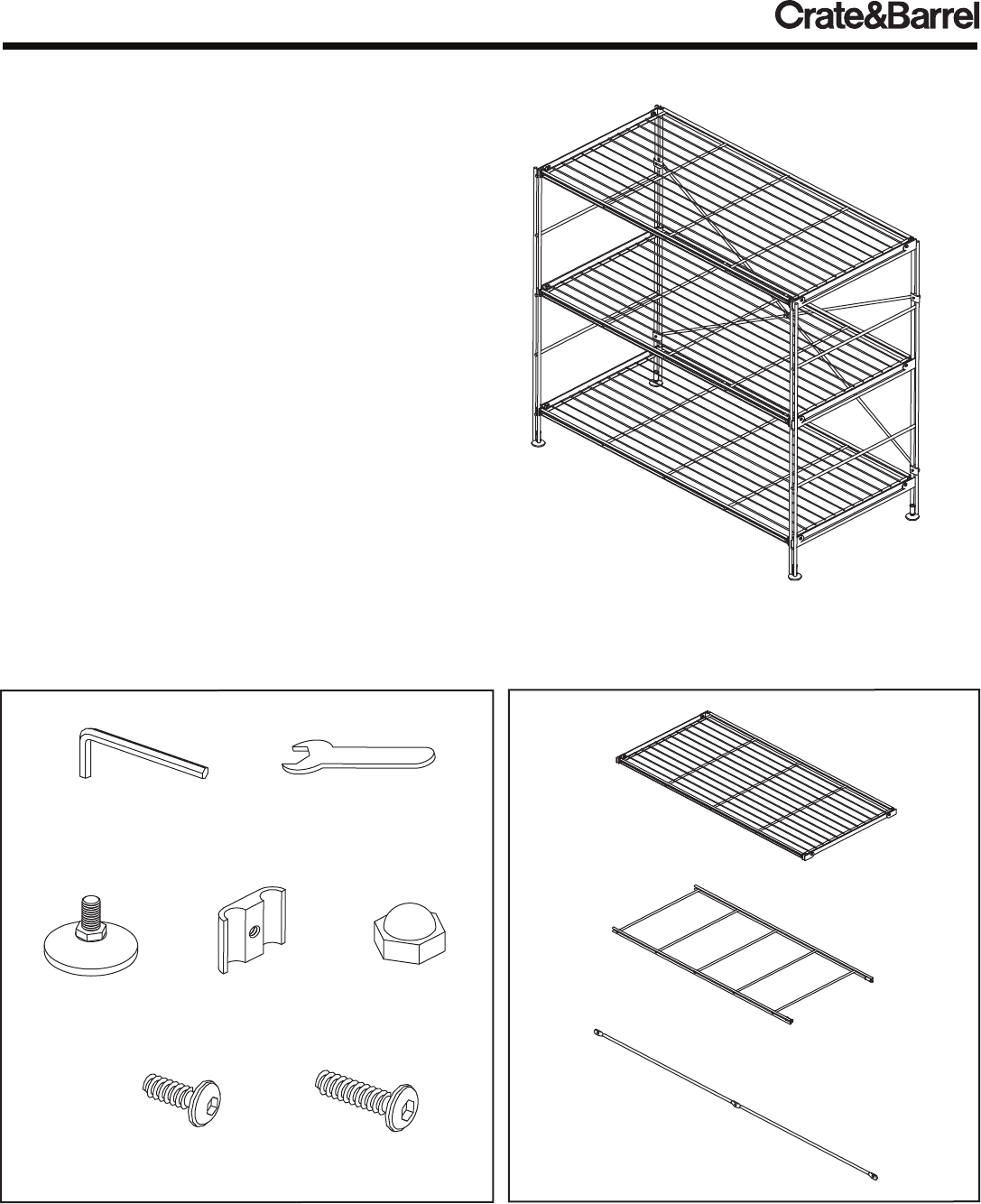 Crate&Barrel