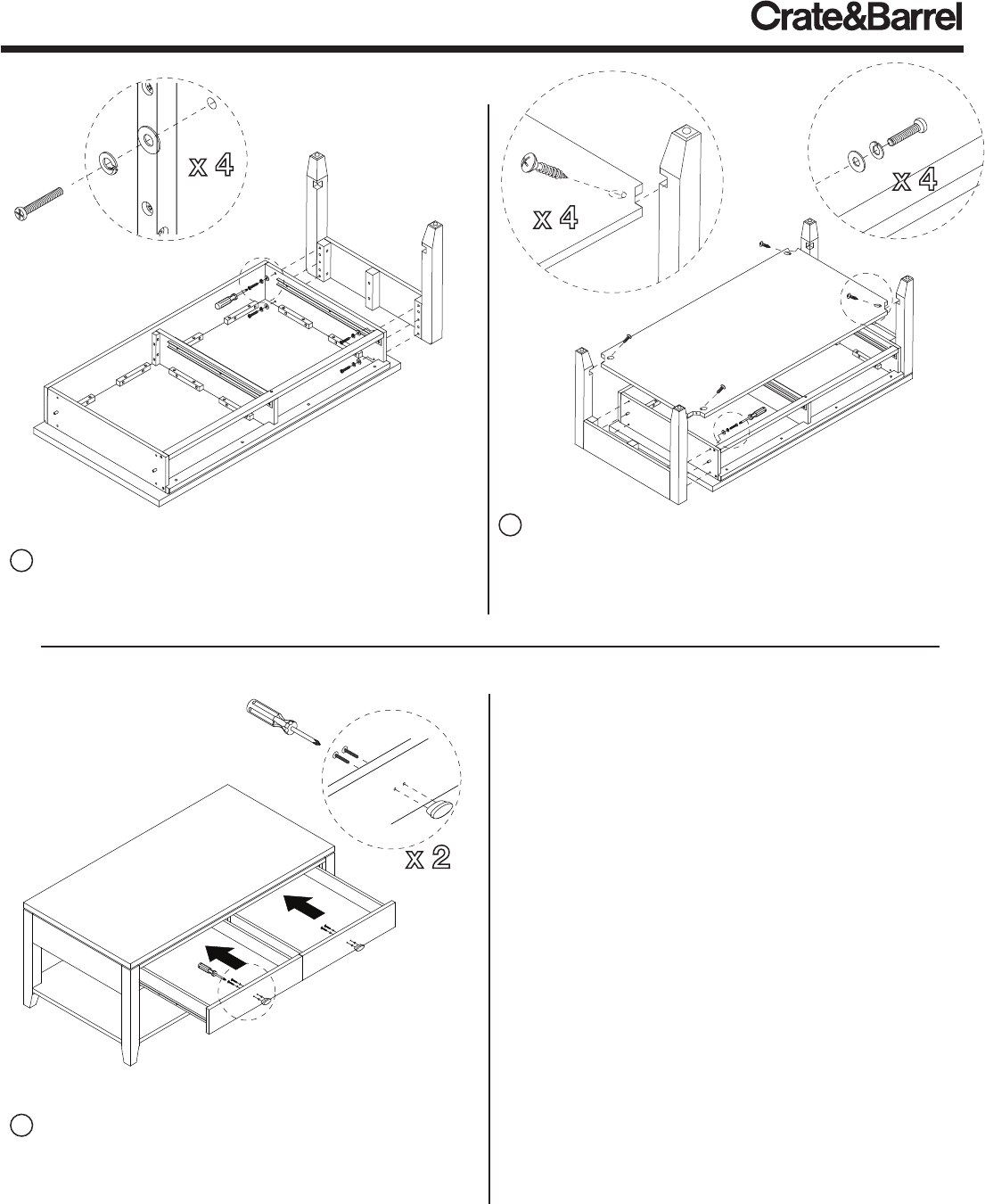 Crate&Barrel

x 4

x 4

x 4

x 2