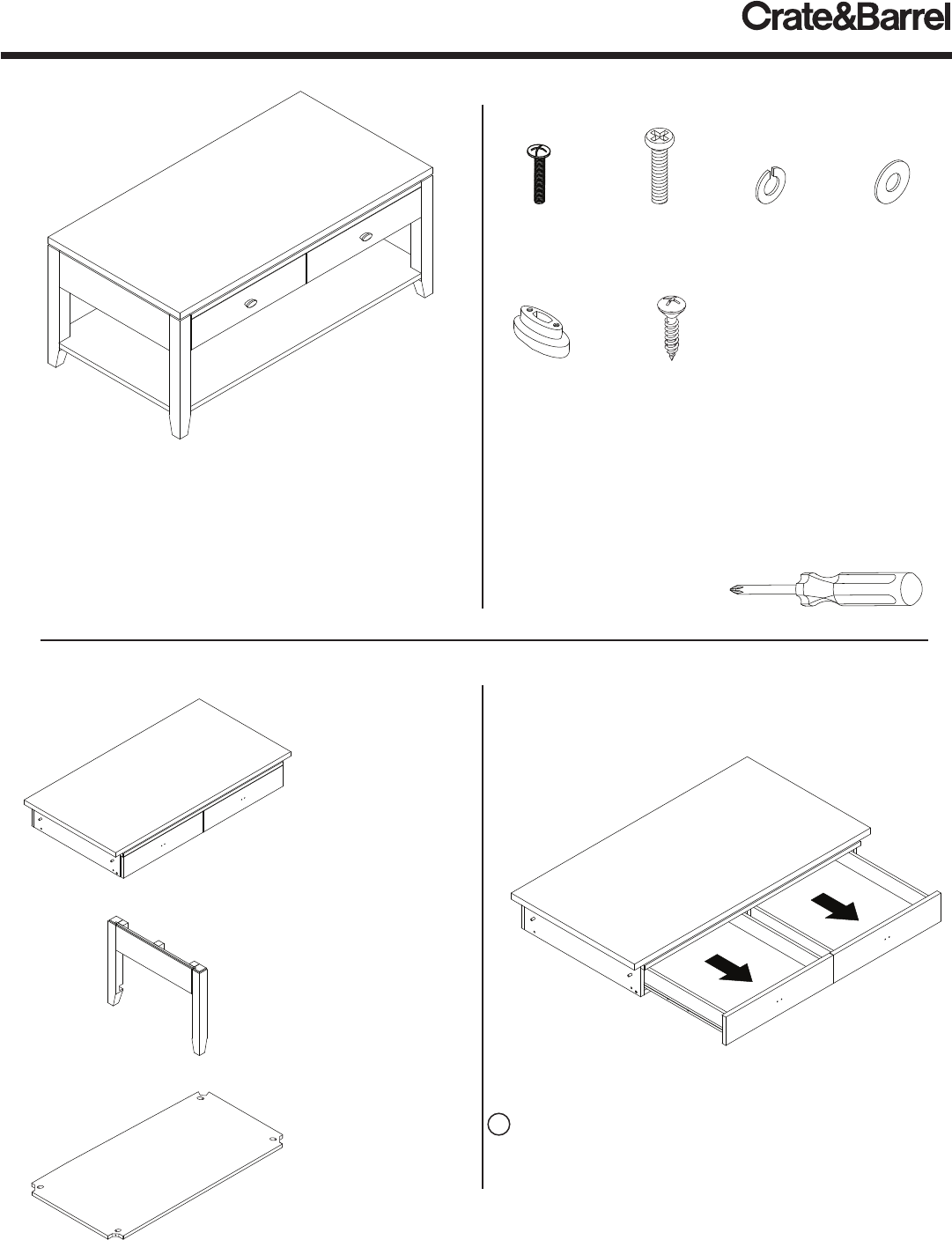 Crate&Barrel