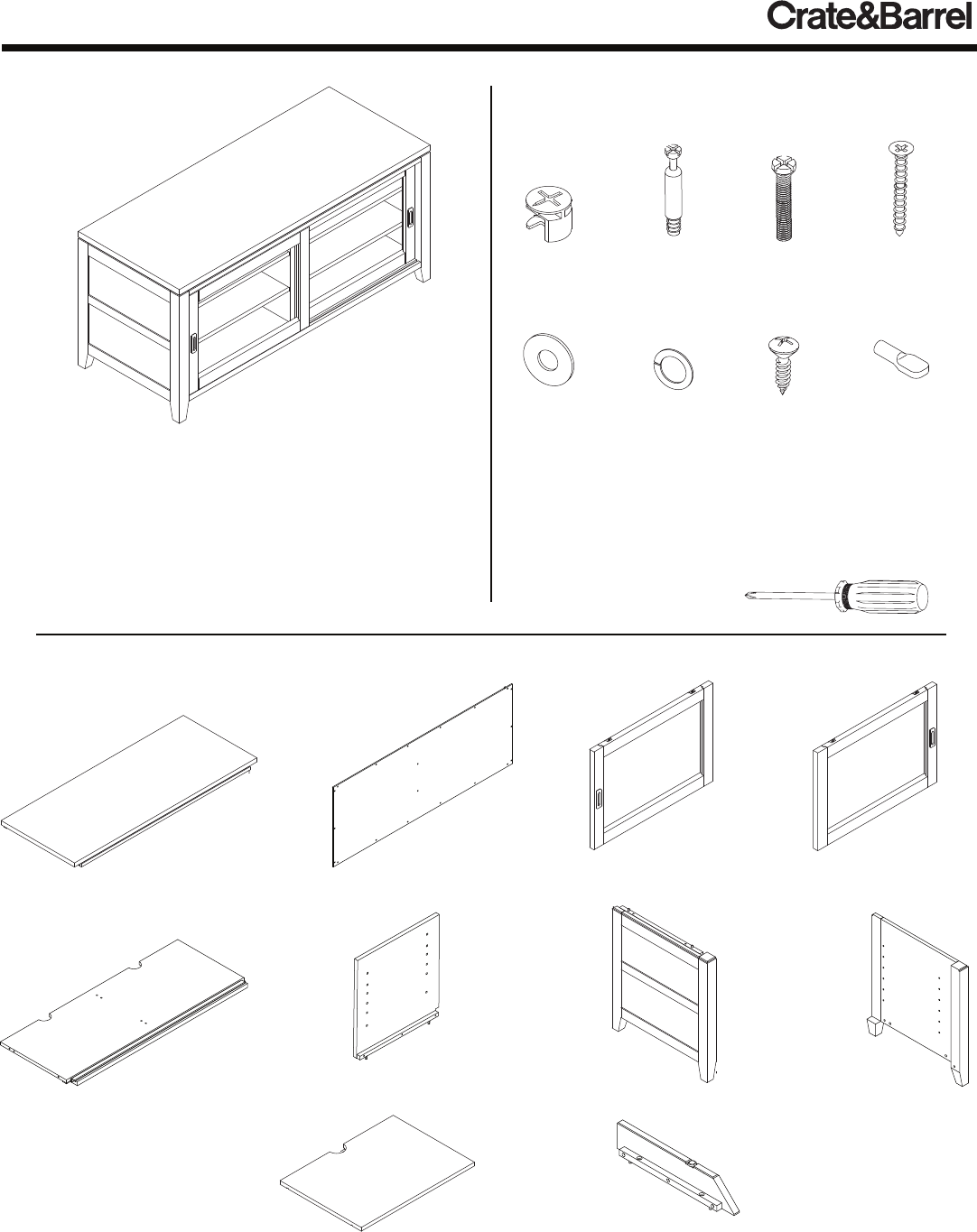 Crate&Barrel