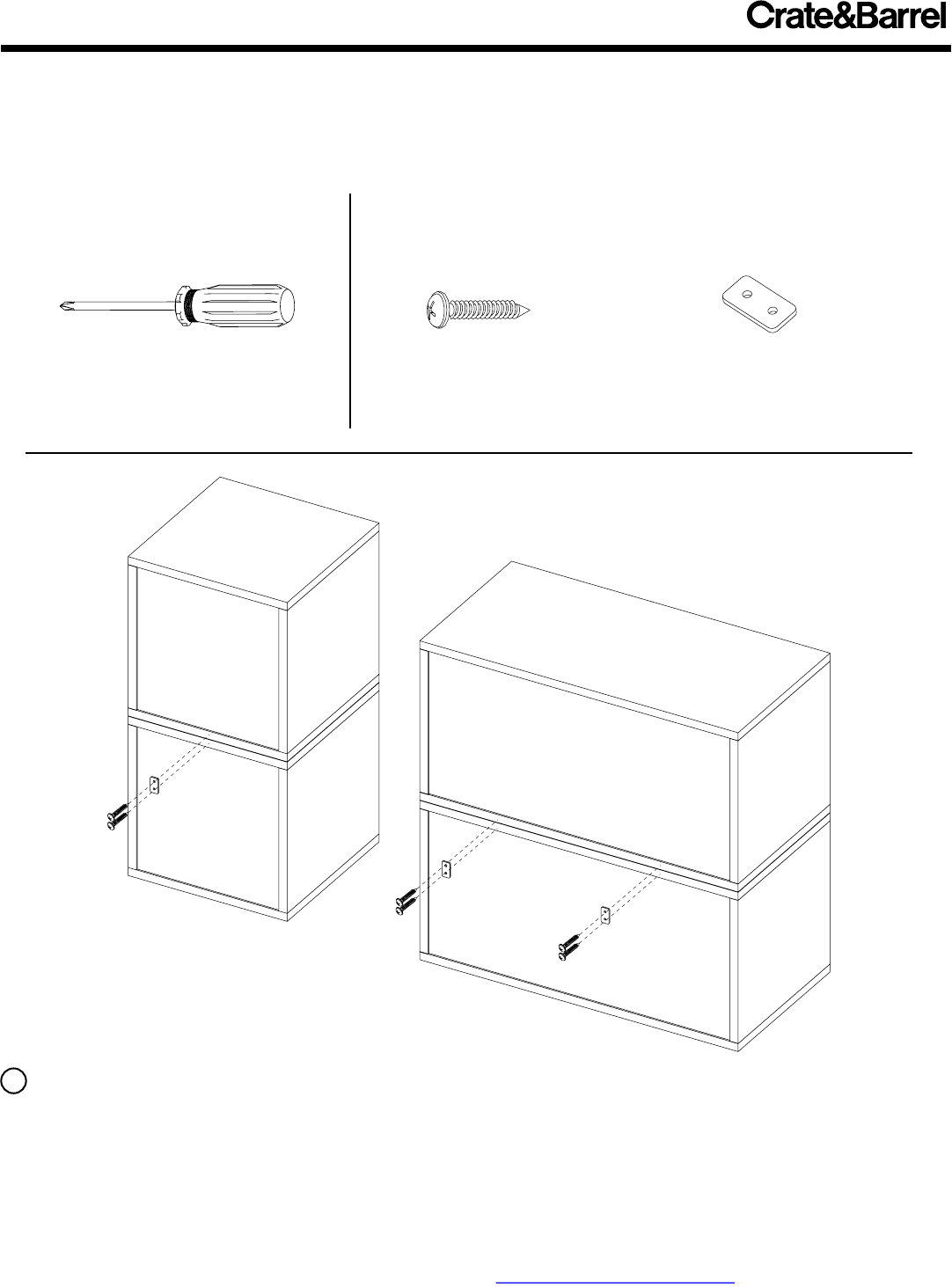 Crate&Barrel