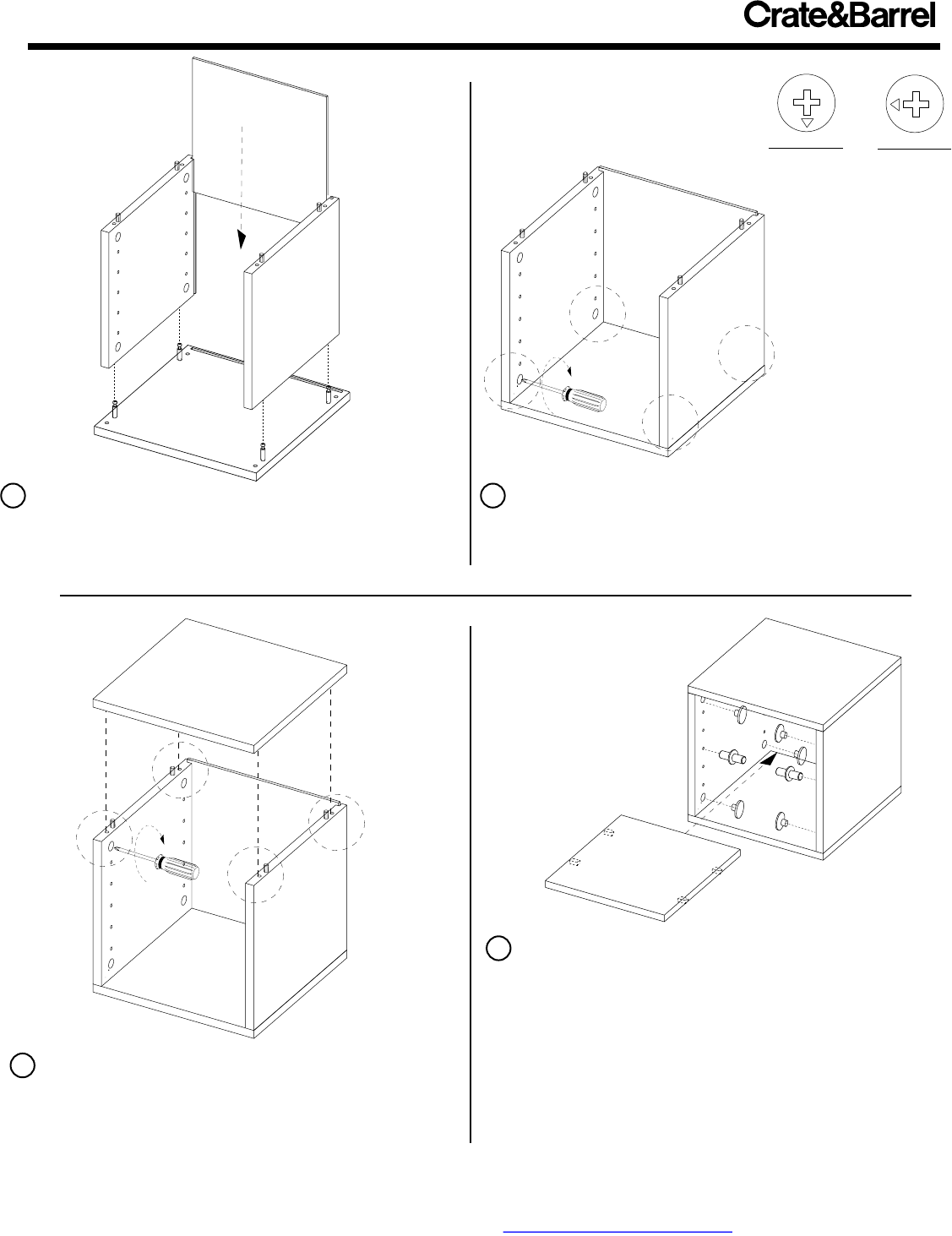 Crate&Barrel