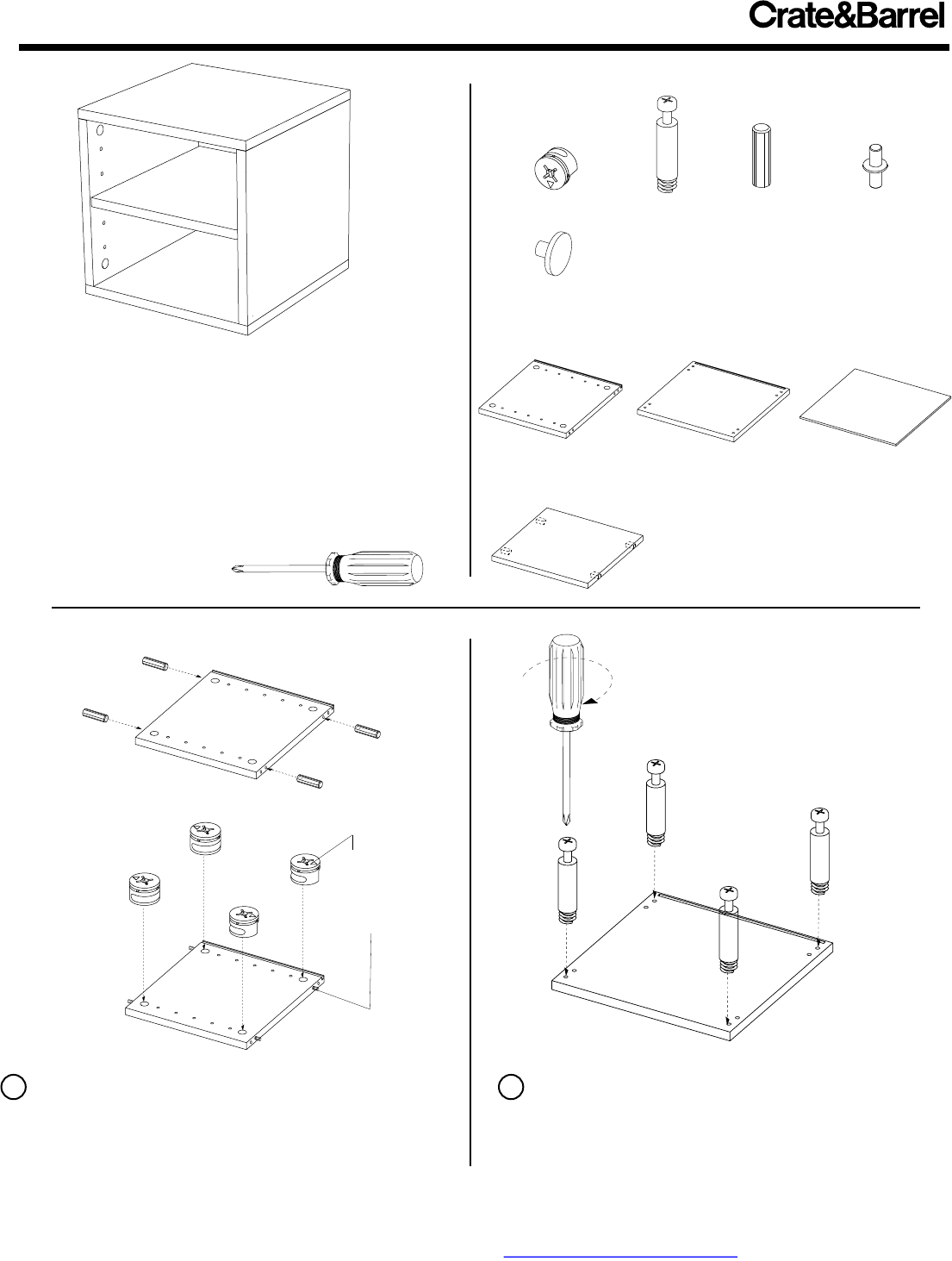 Crate&Barrel