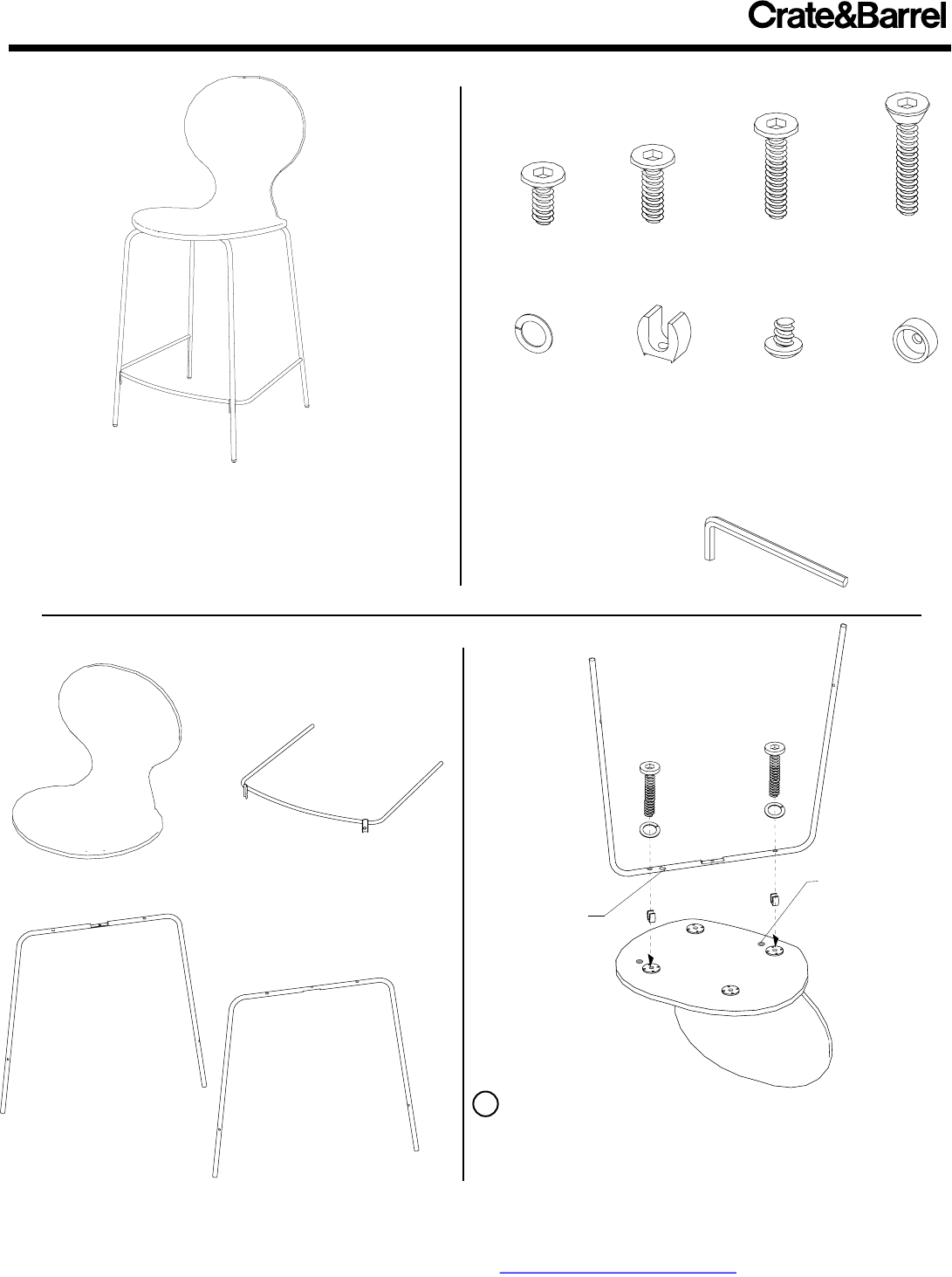 Crate&Barrel