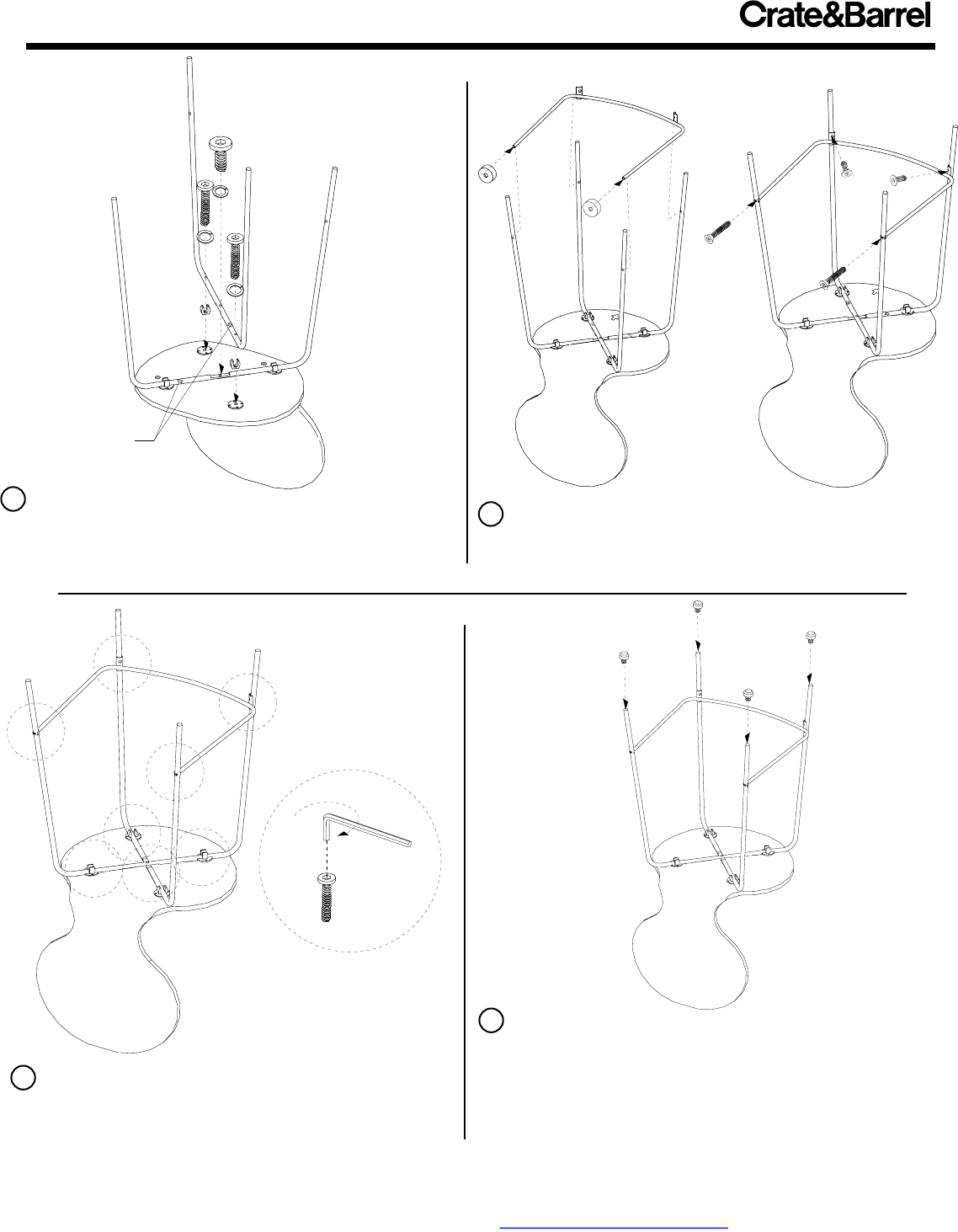 Crate&Barrel