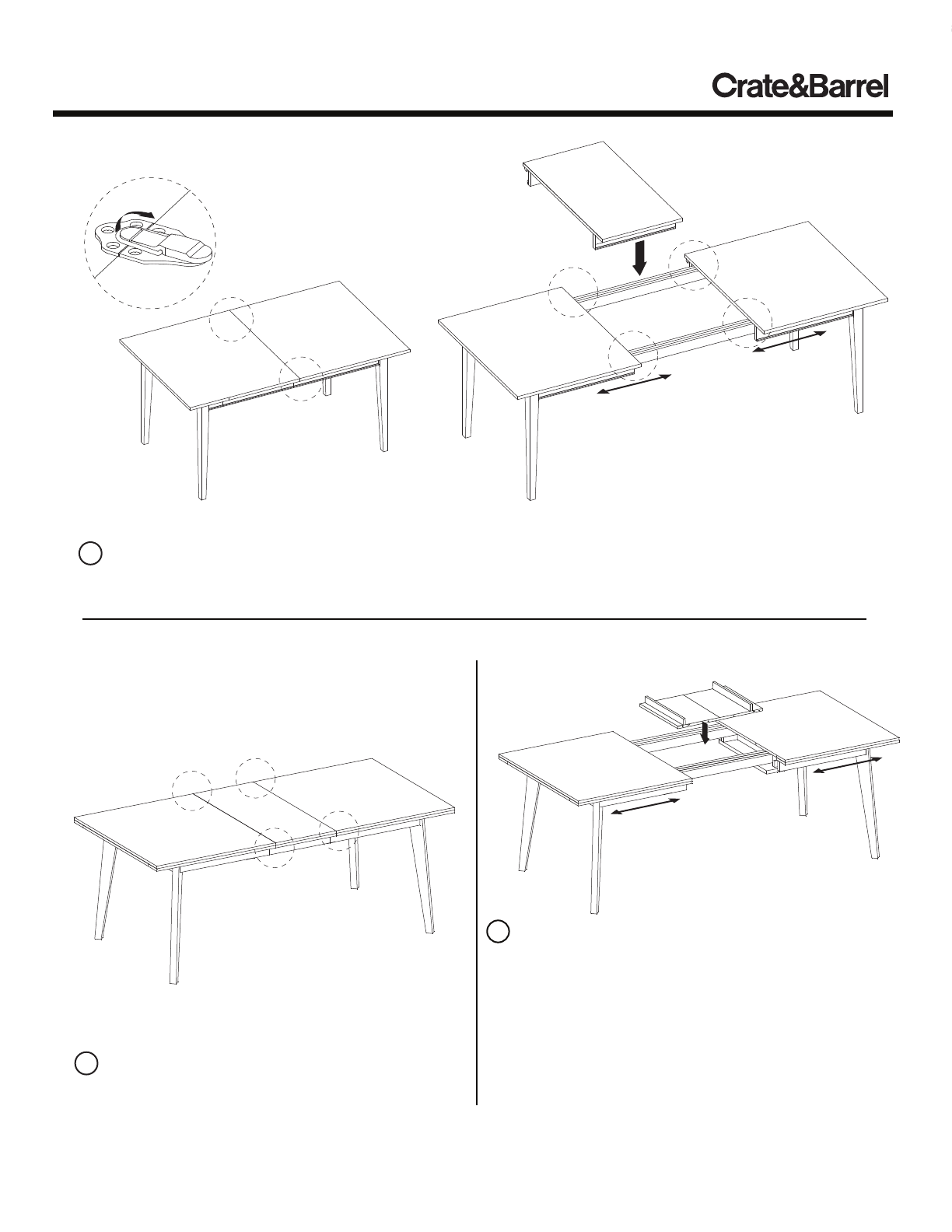 Crate&Barrel