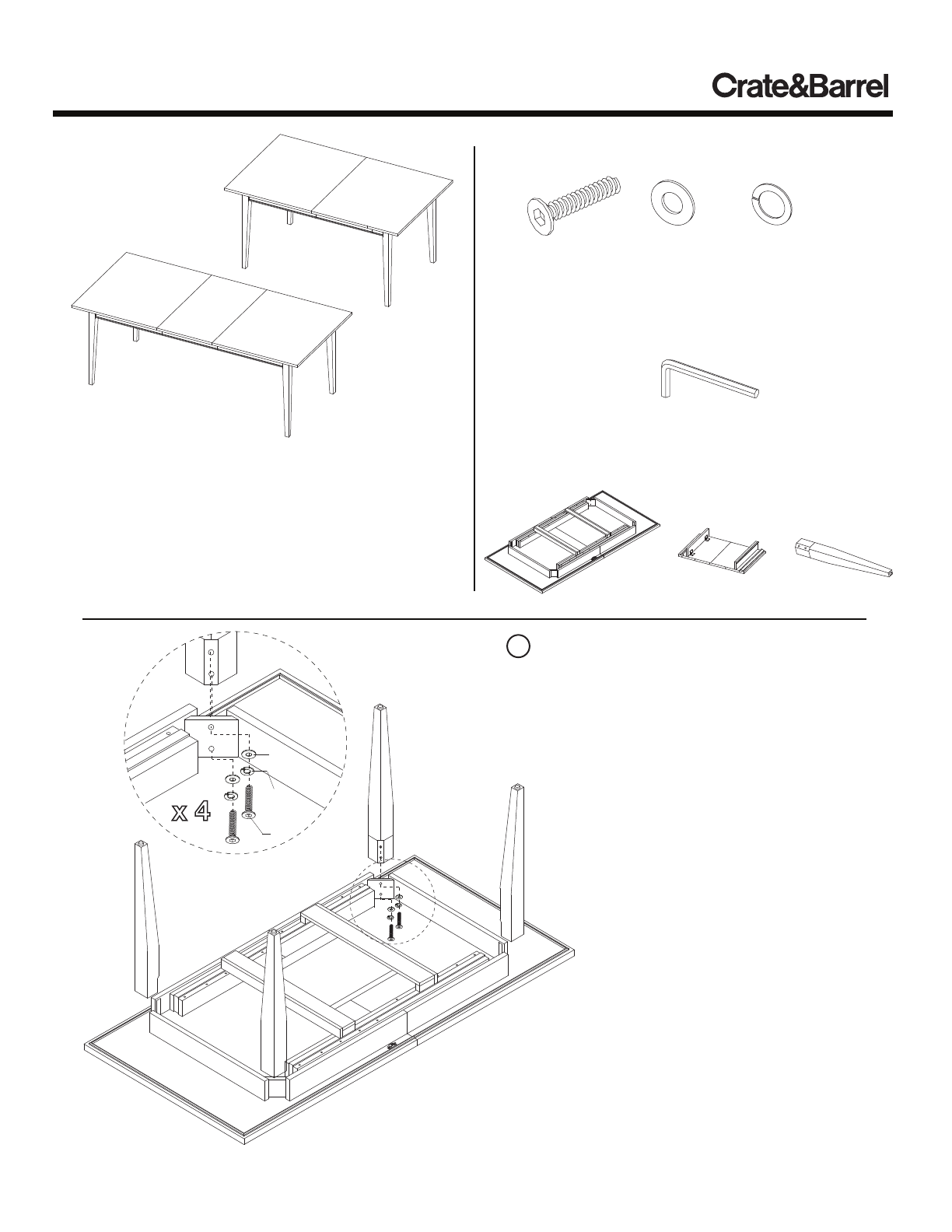 Crate&Barrel

x 4