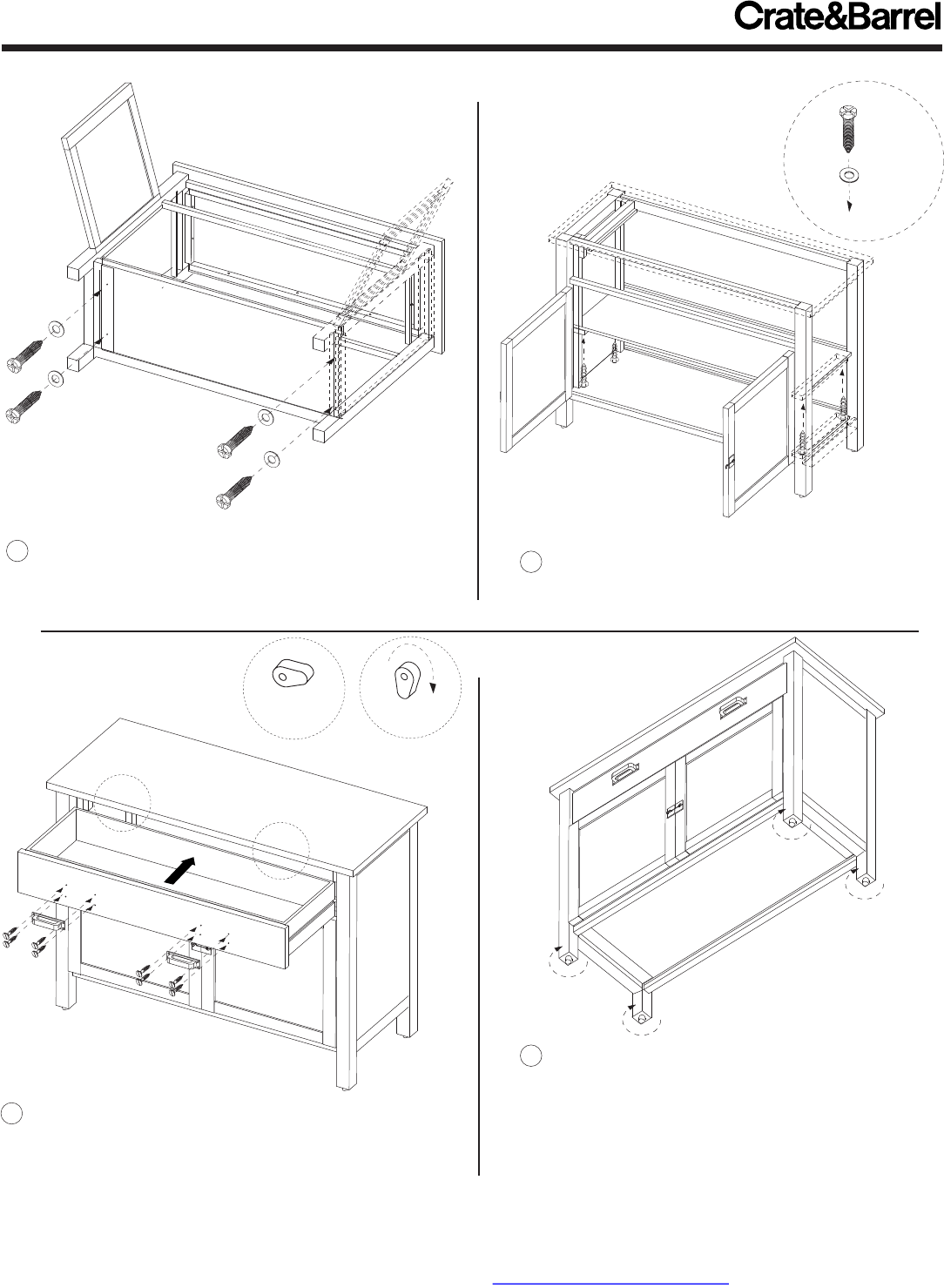 Crate&Barrel