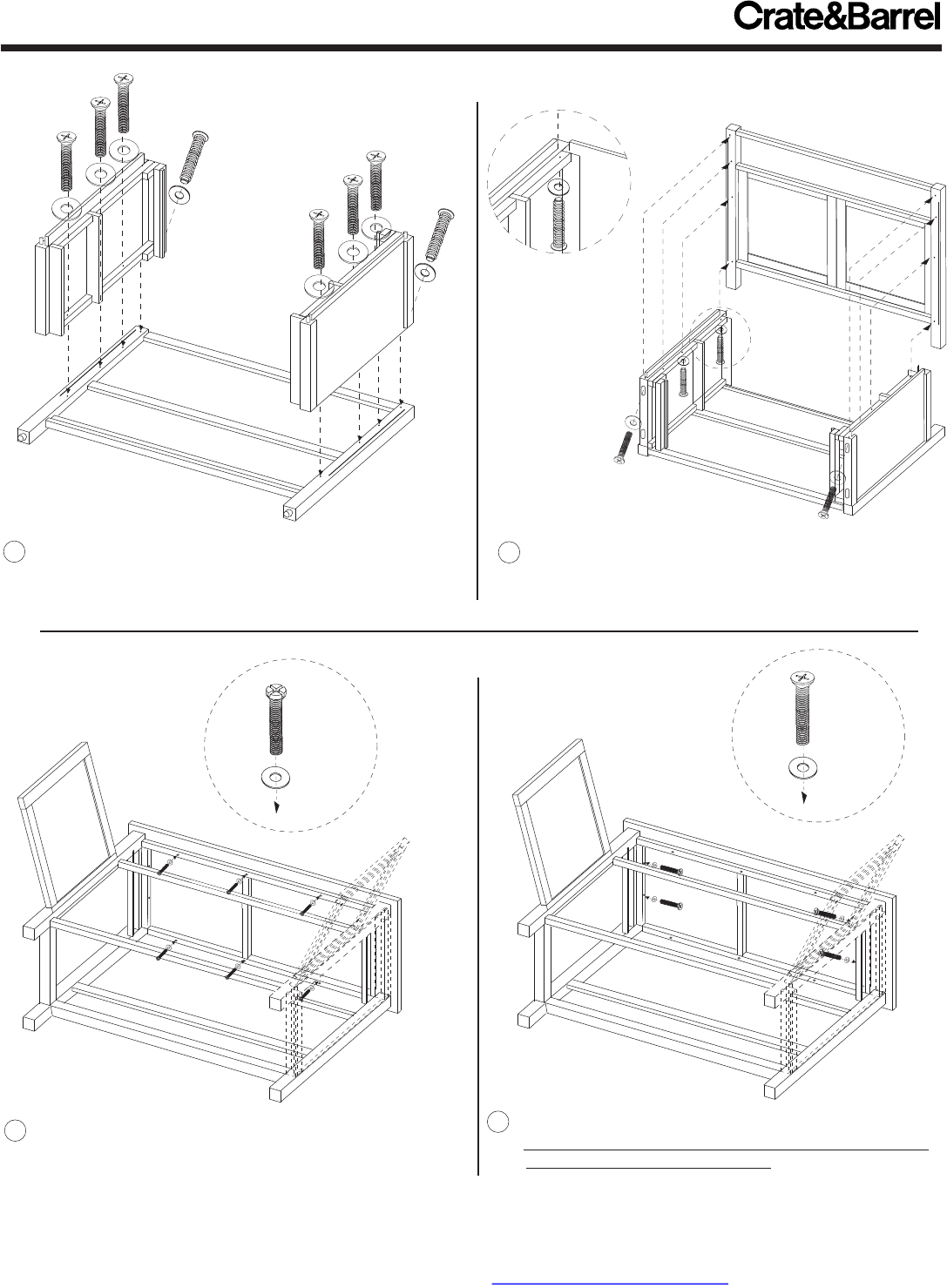 Crate&Barrel