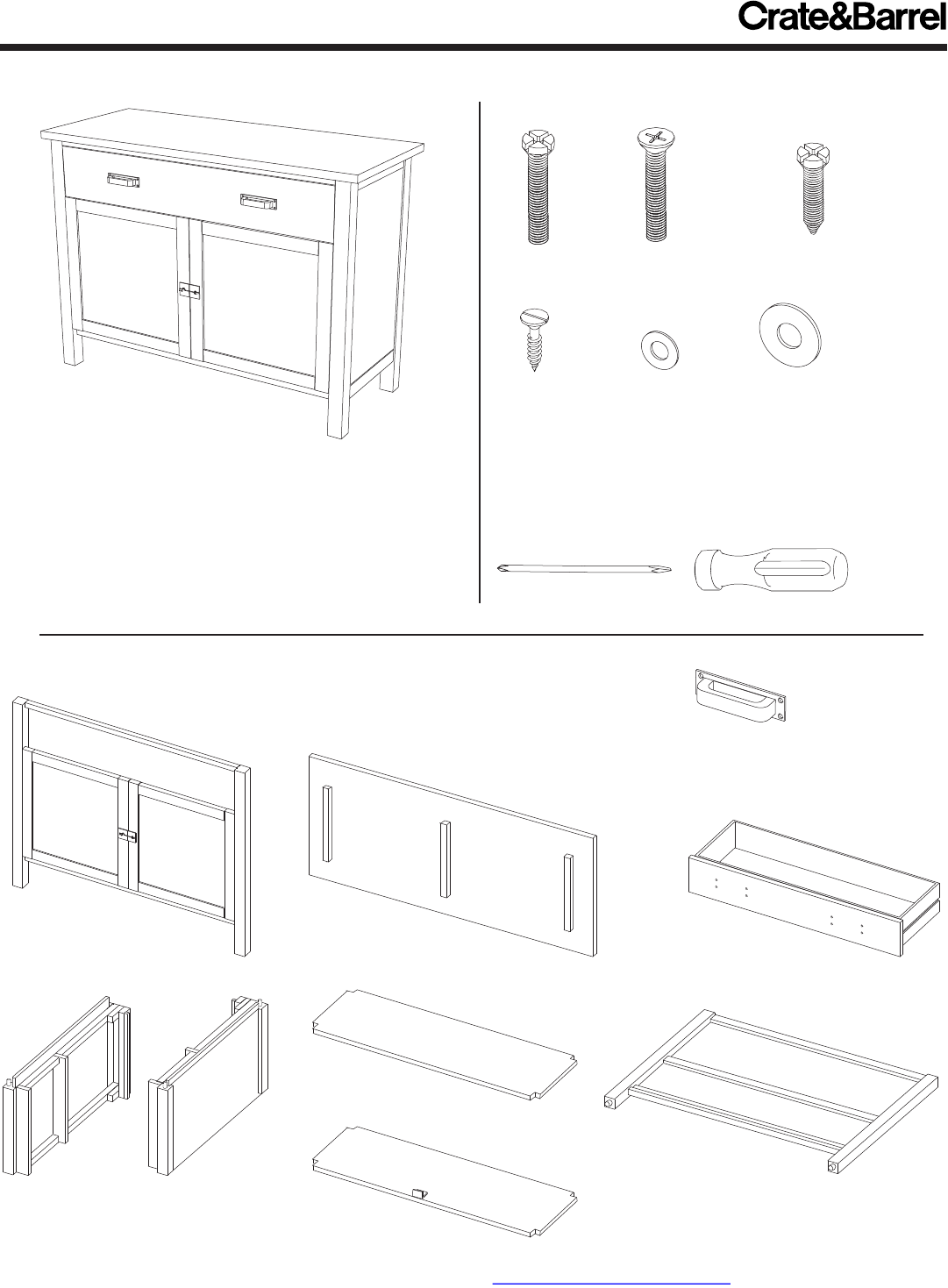 Crate&Barrel