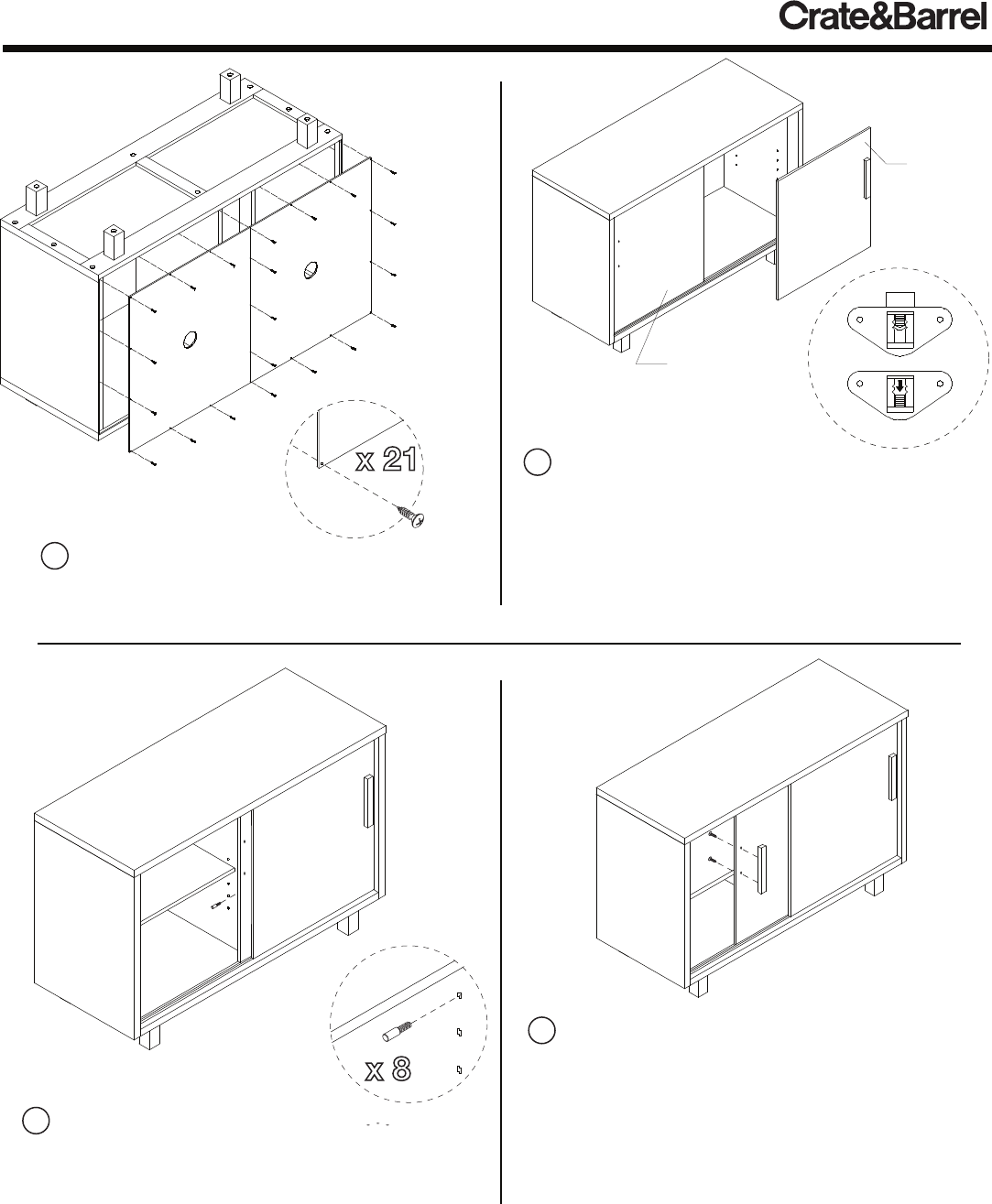 Crate&Barrel

x 21

x 8