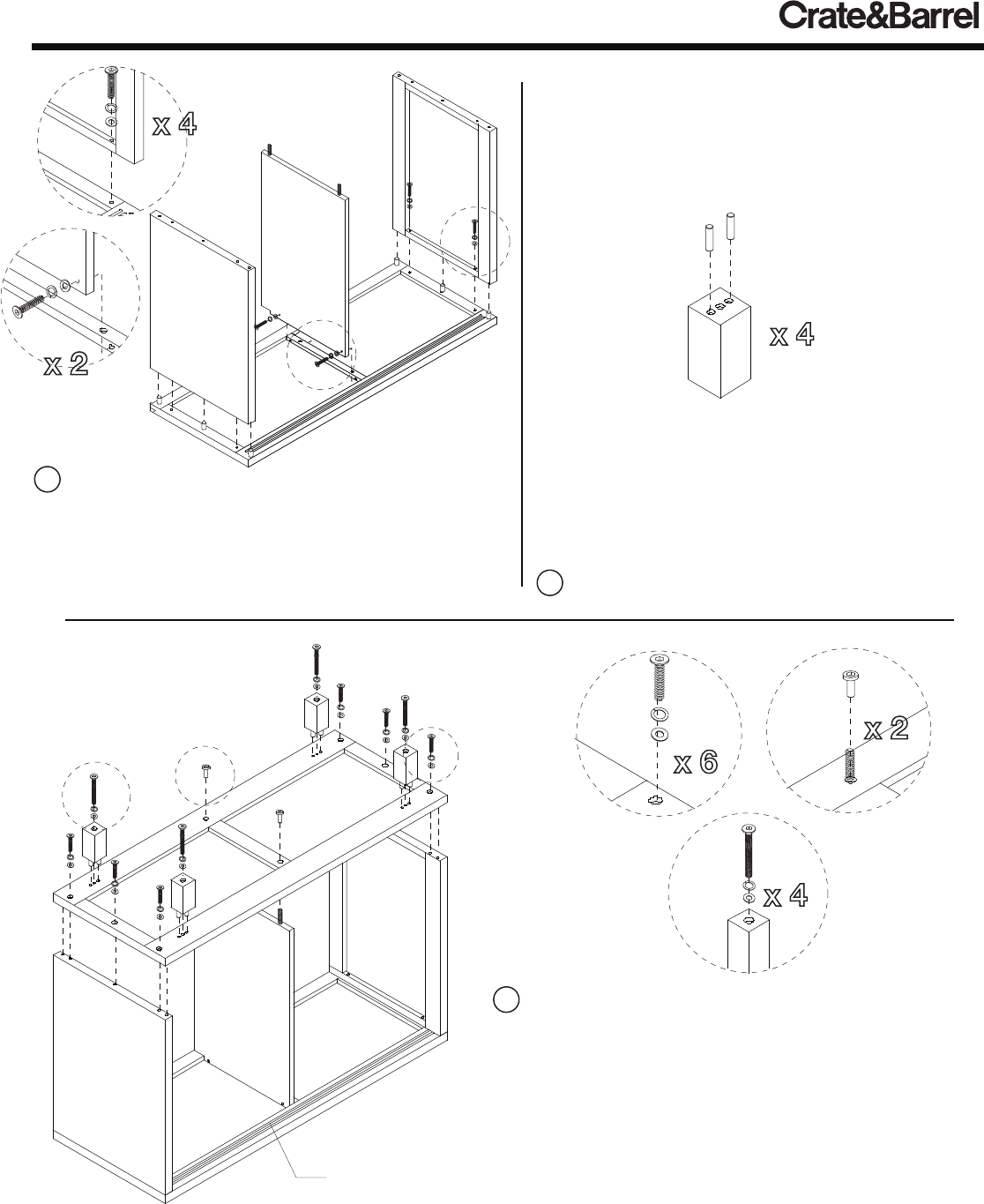 Crate&Barrel

x 4

x 2

x 4

x 6

x 2

x 4