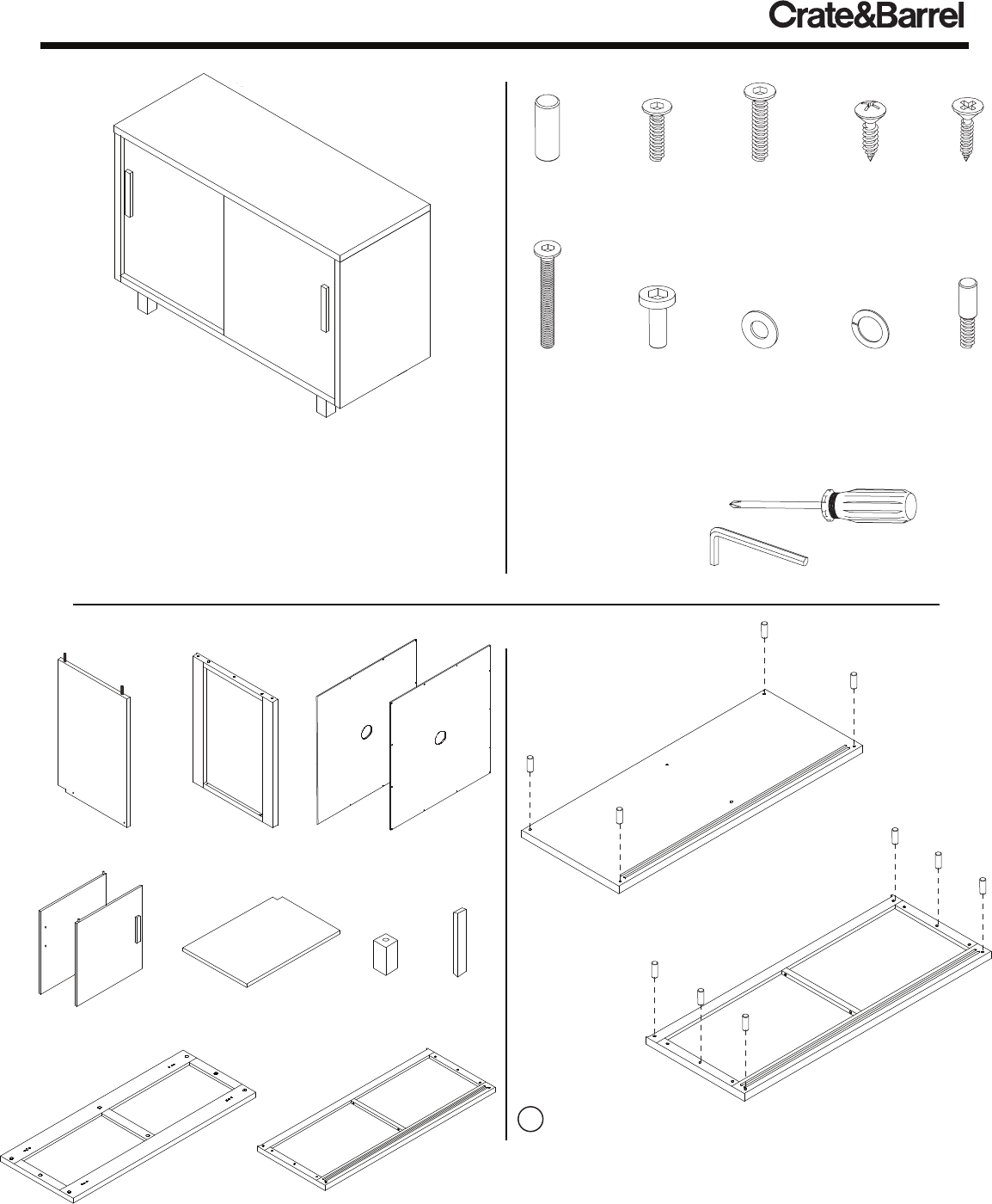 Crate&Barrel