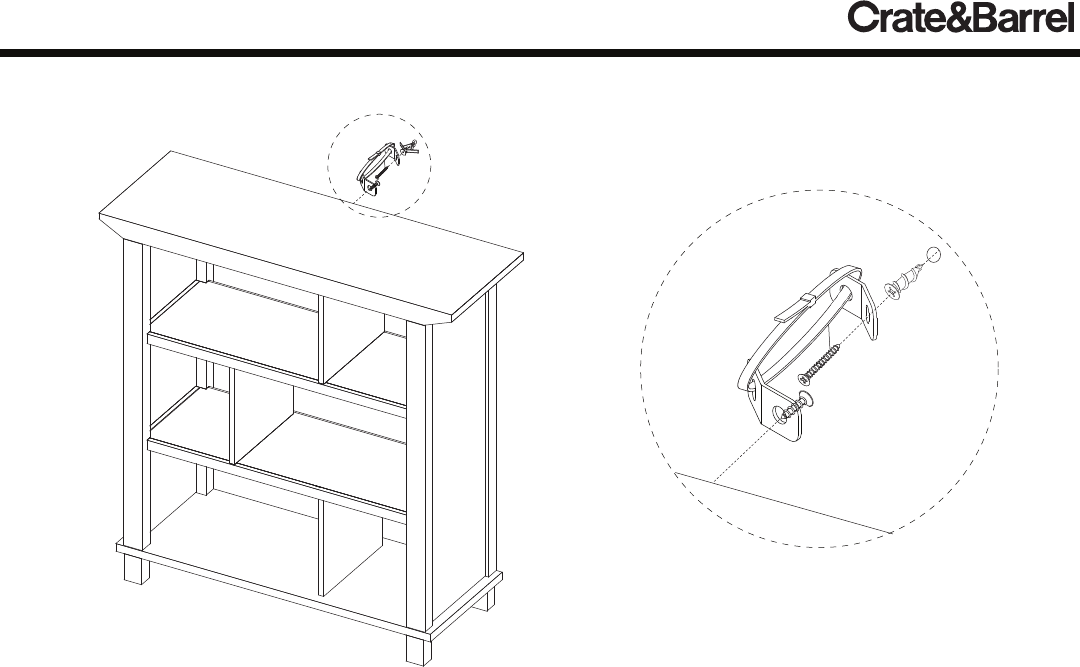 Crate&Barrel