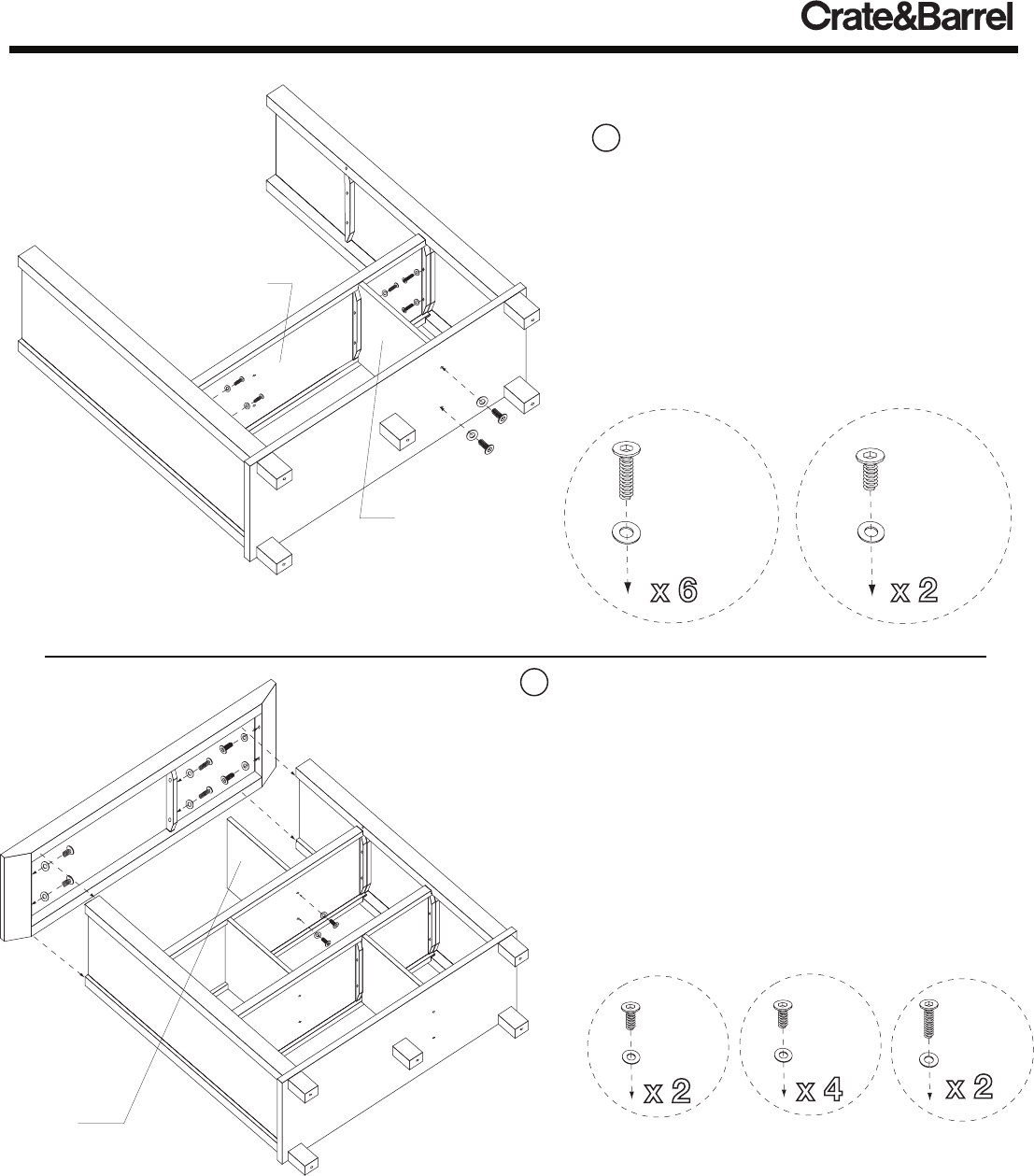 Crate&Barrel

x 6

x 2

x 2

x 4

x 2