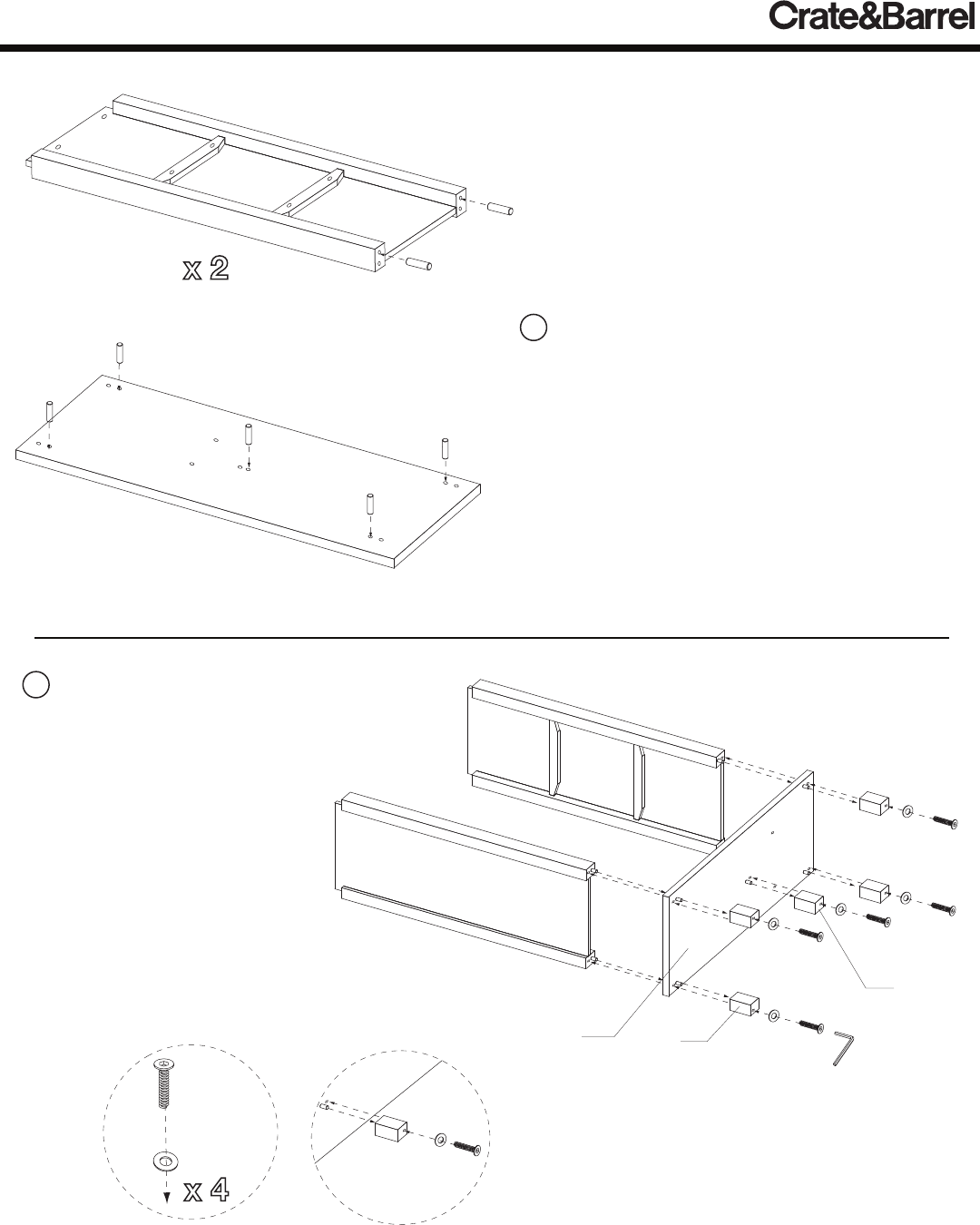 Crate&Barrel

x 2

x 4