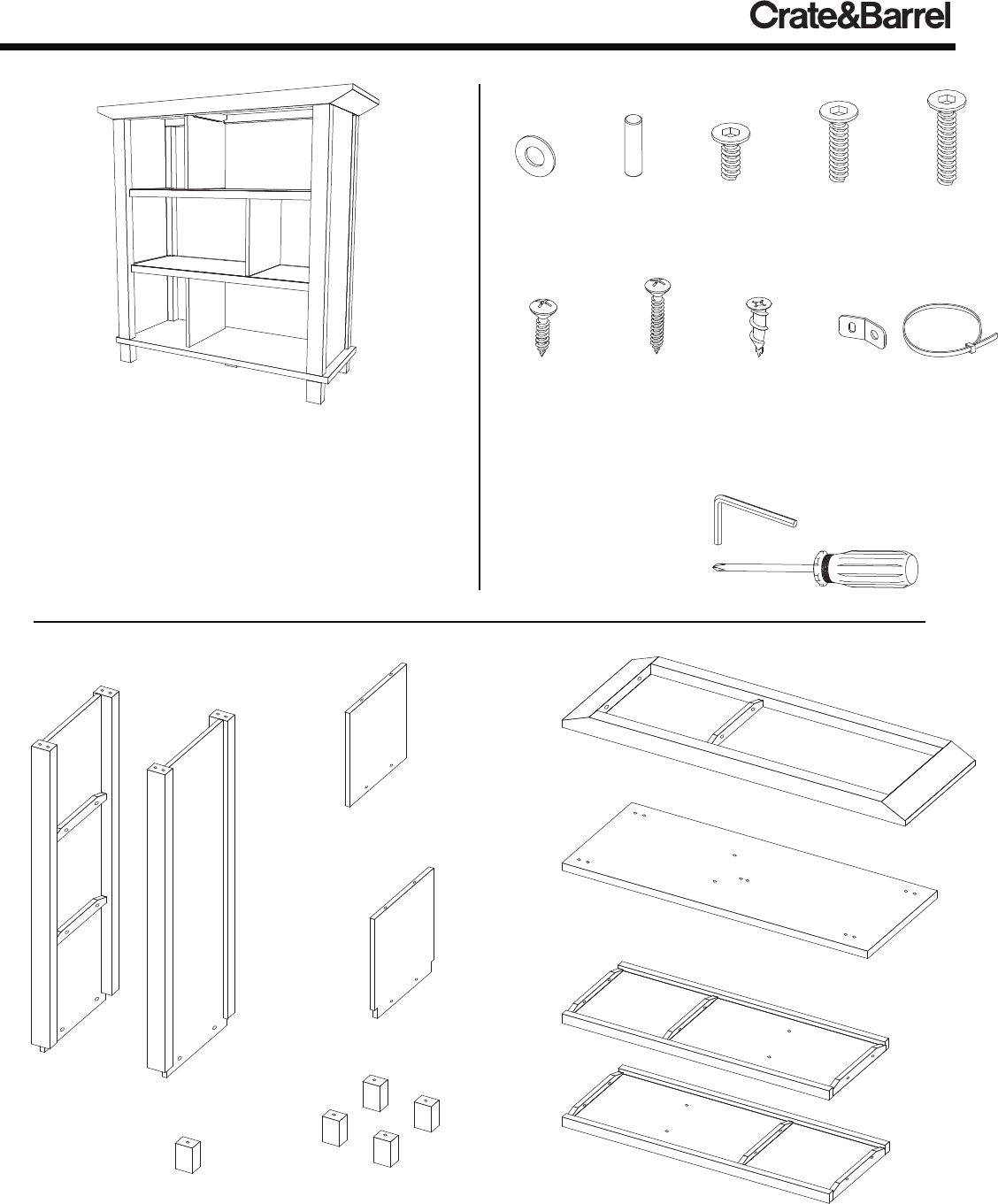 Crate&Barrel