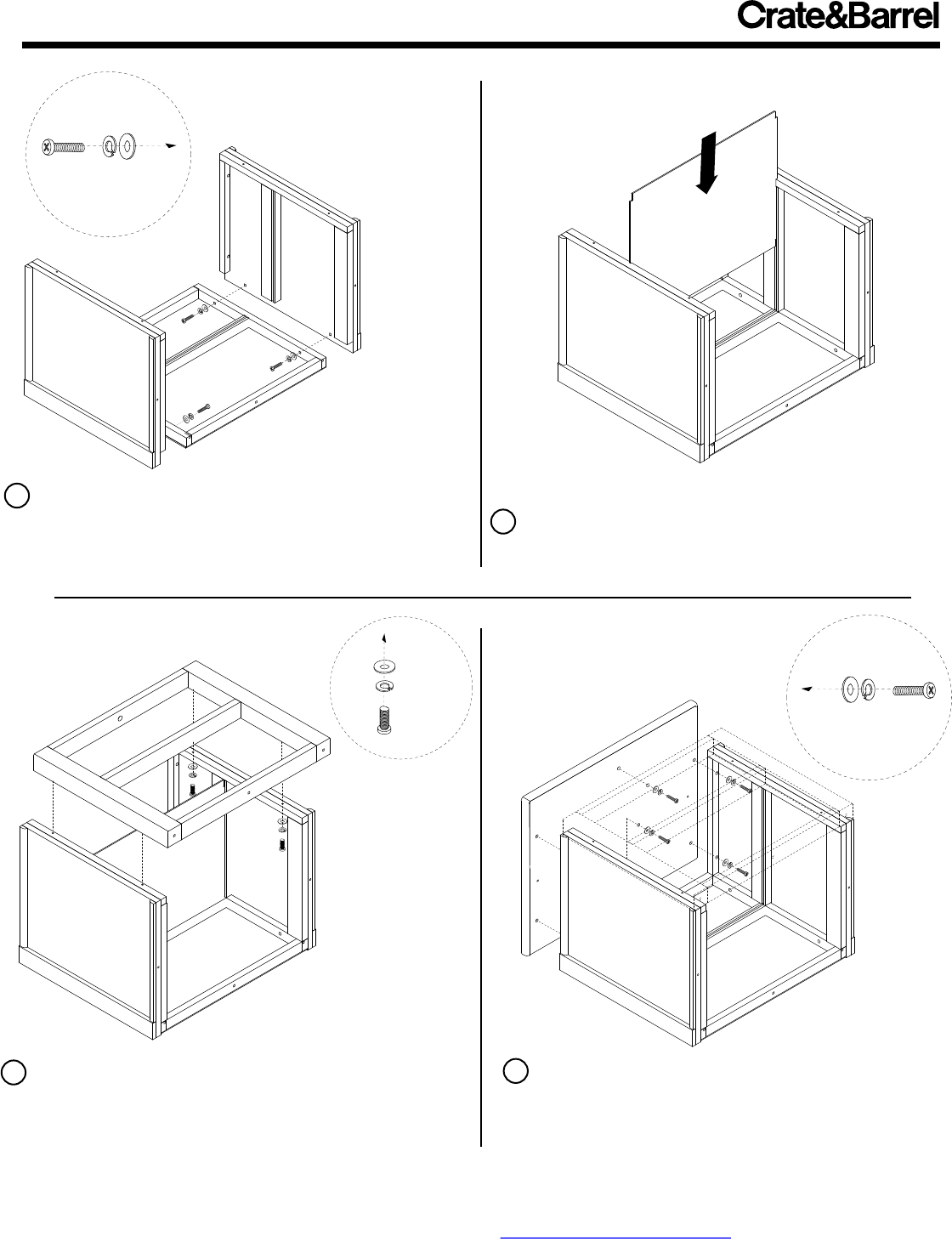 Crate&Barrel