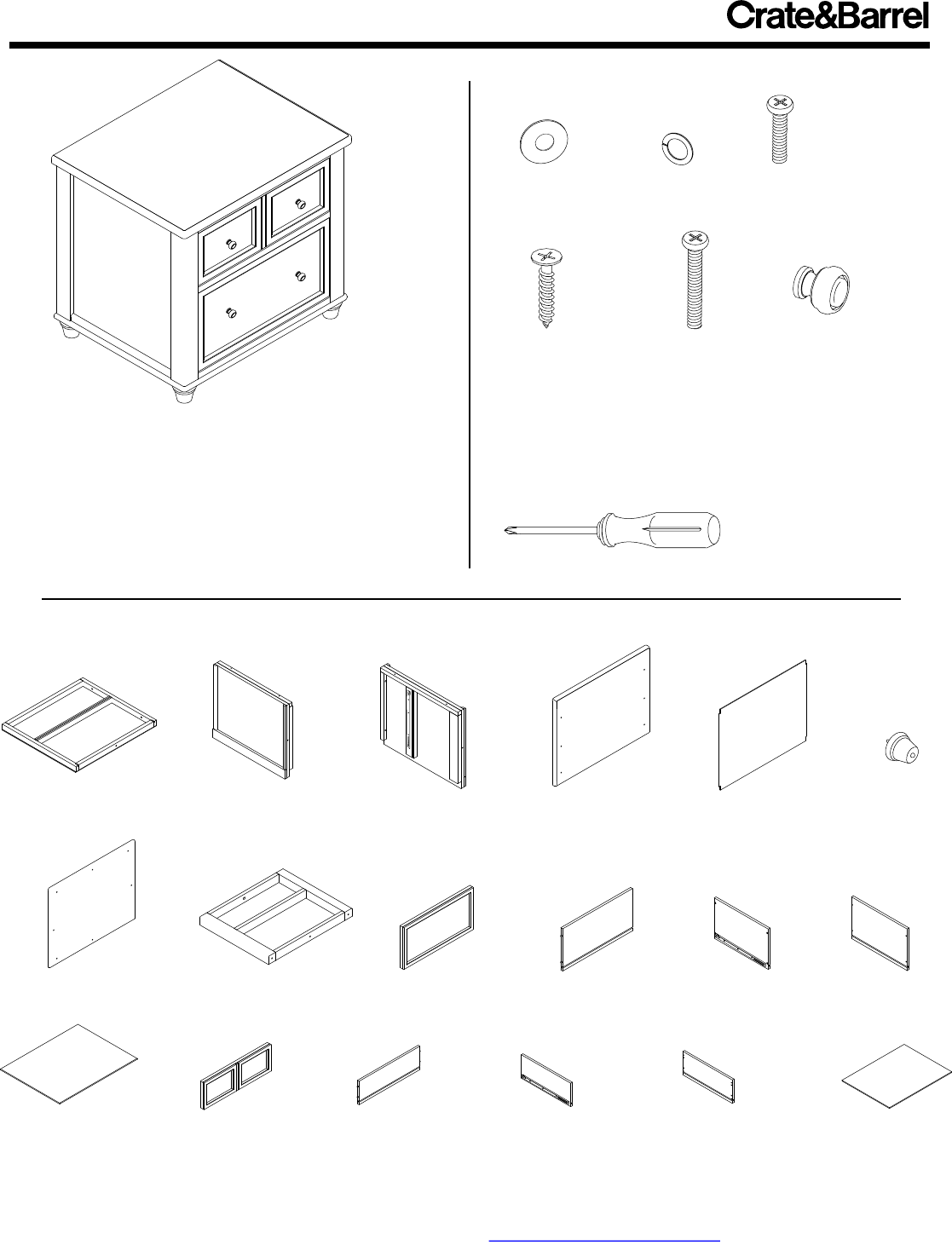 Crate&Barrel