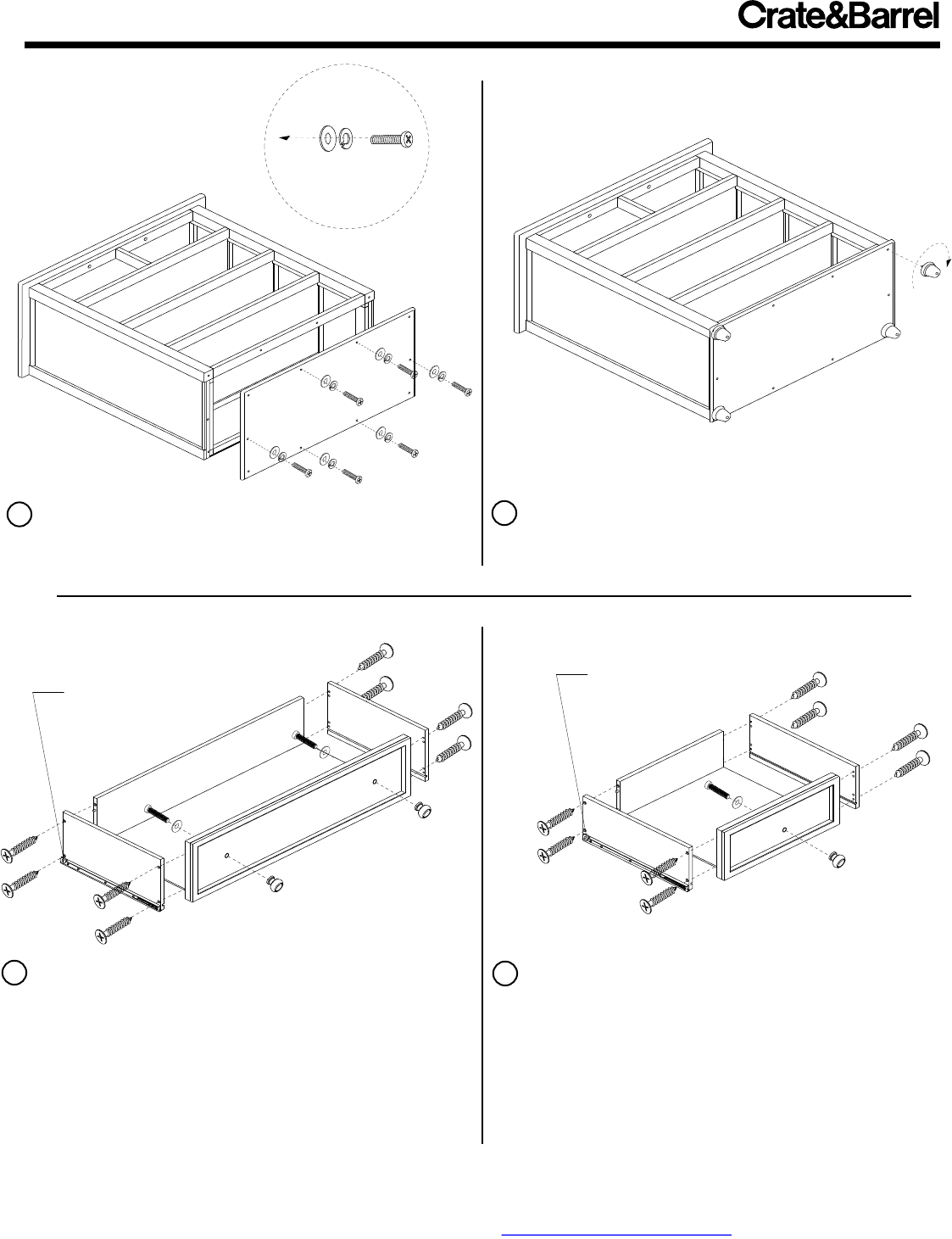 Crate&Barrel