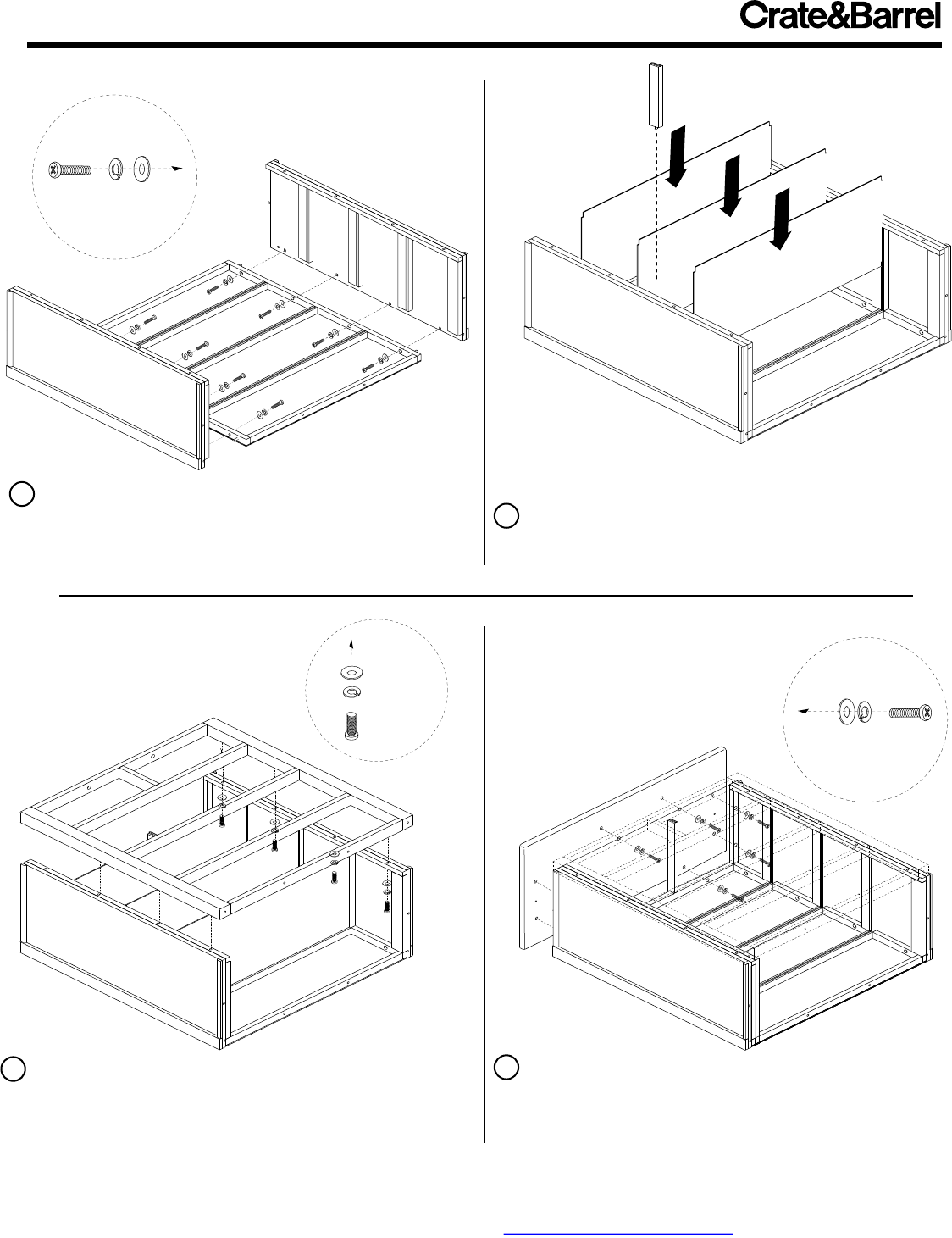 Crate&Barrel