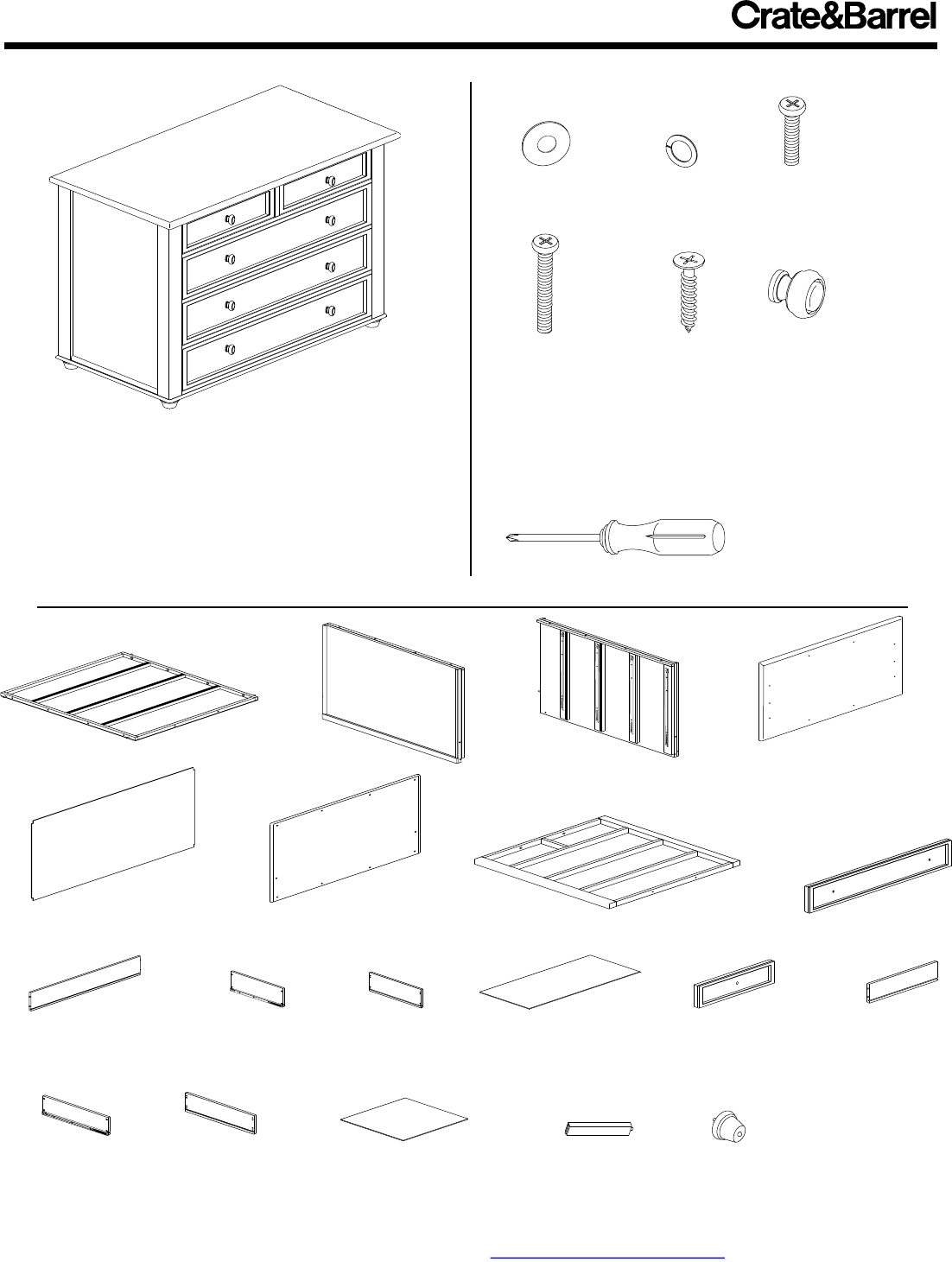 Crate&Barrel