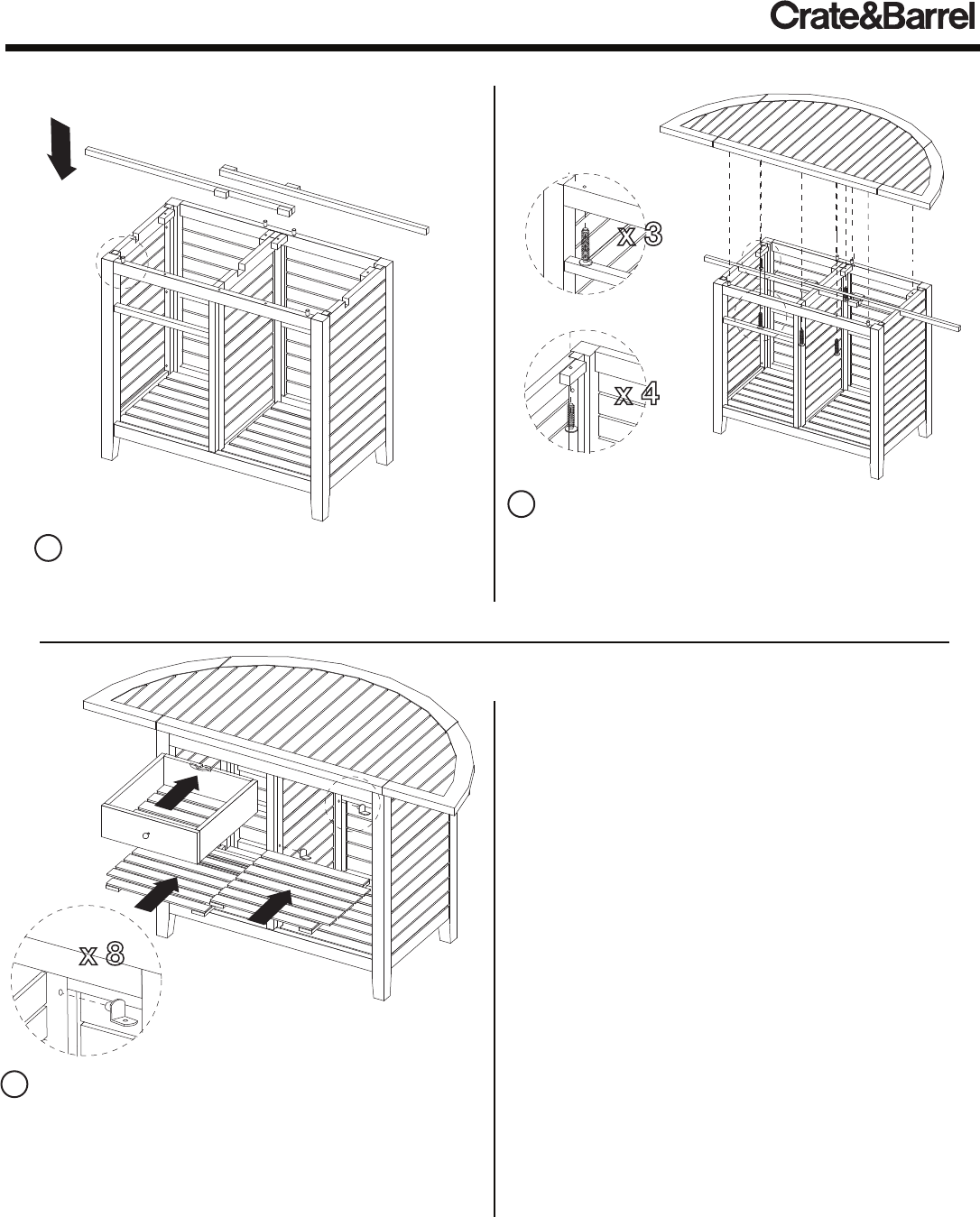 Crate&Barrel

x 3

x 4

x 8