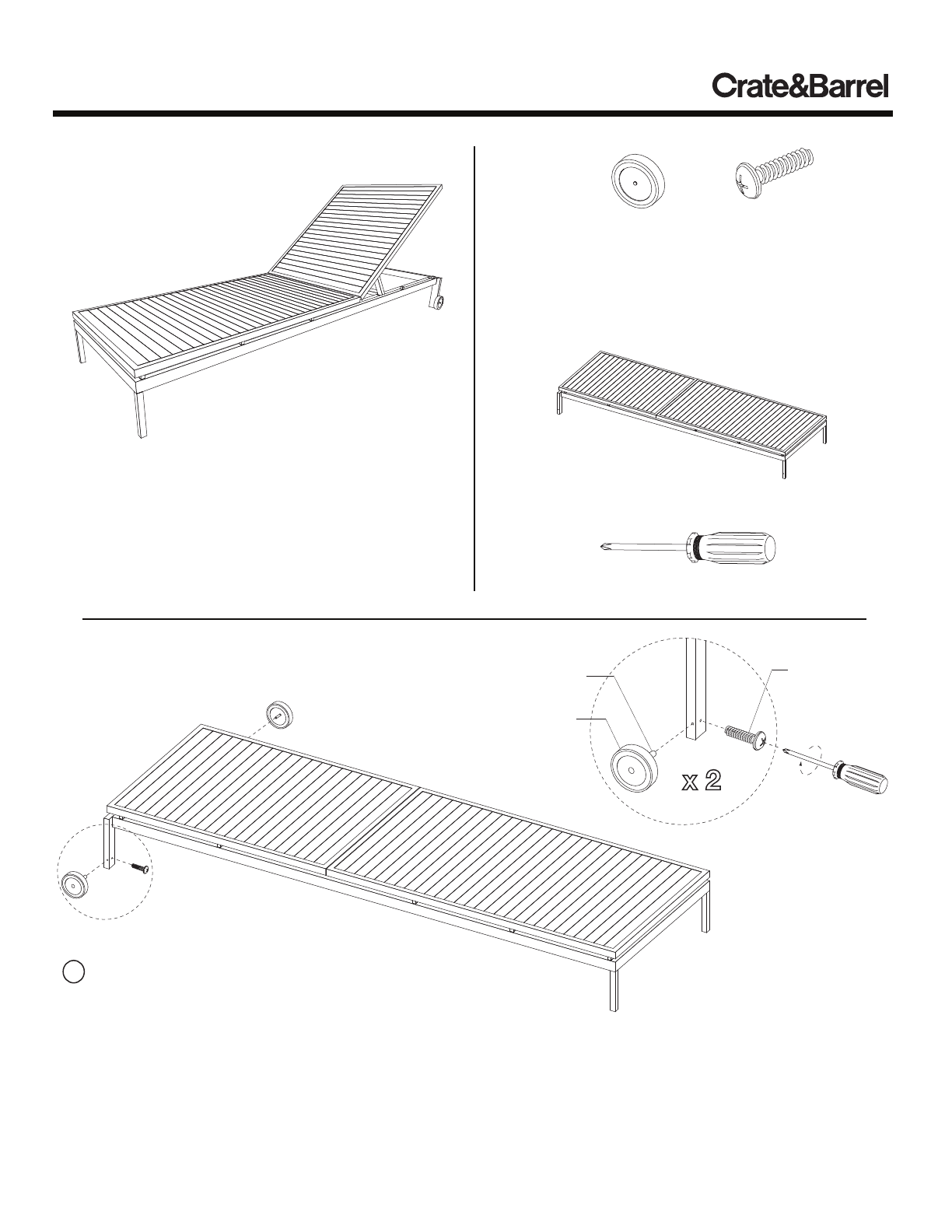 Crate&Barrel

x 2