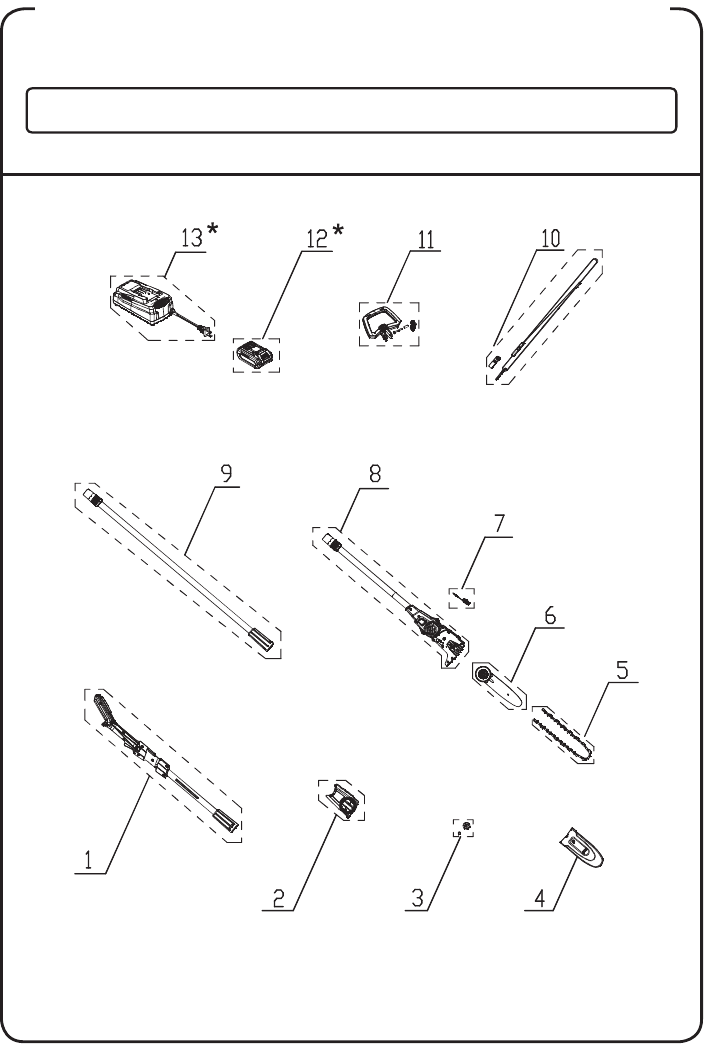 13*
12*
11
10
9
8
7
6
5
1
2
3
4