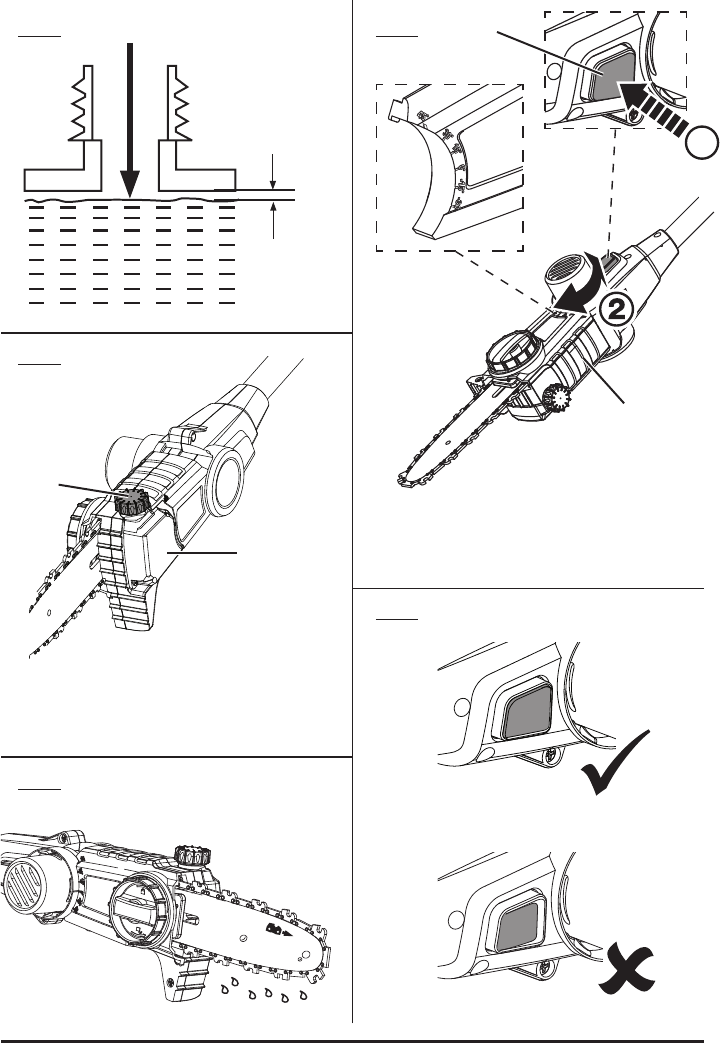 2