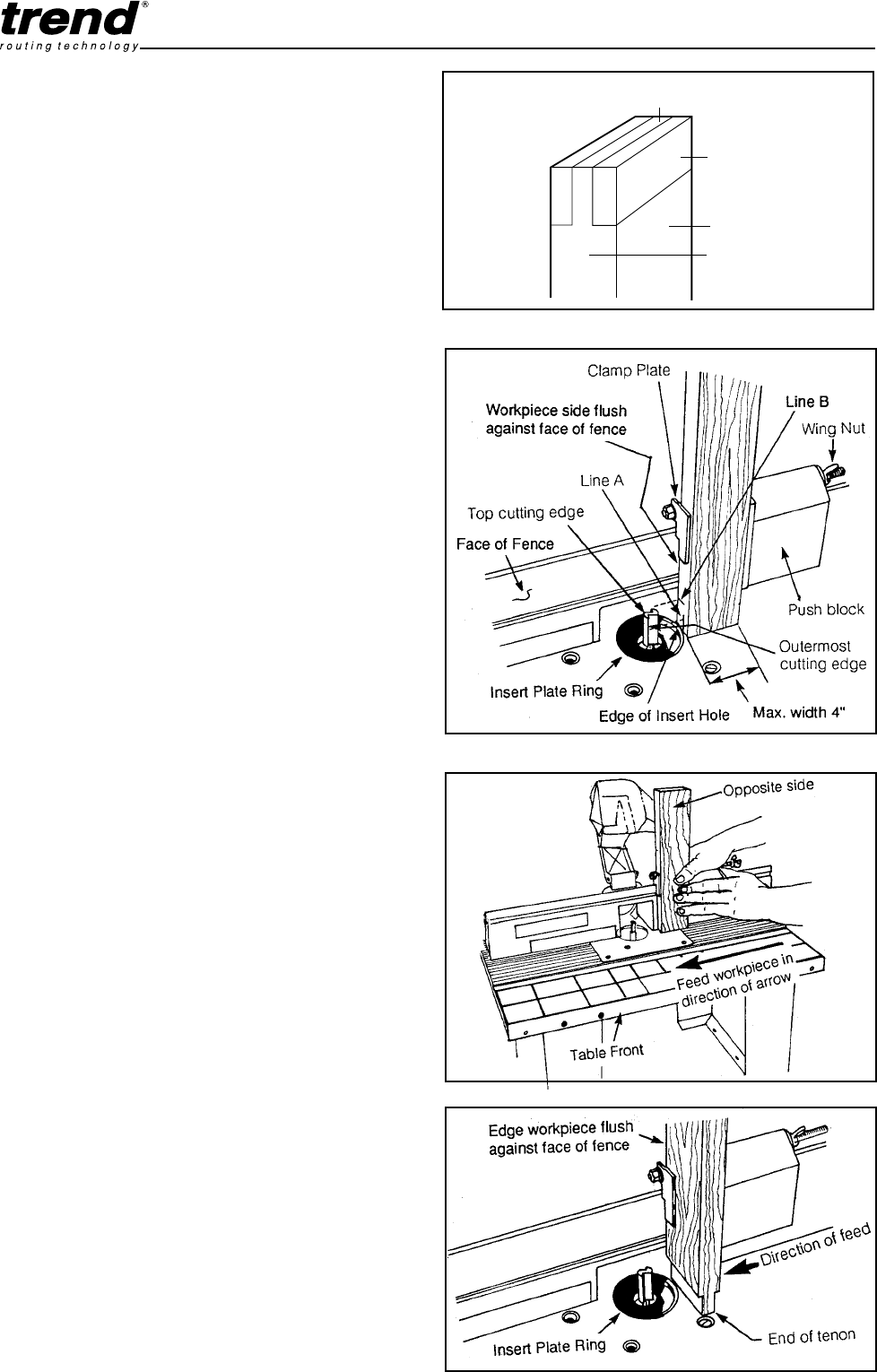 trend®
routing technology

Clamp Plate
Workpiece side flush against face of fence
Line B
Wing Nut
Line A
Top cutting edge
Face of Fence
Push block
Outermost cutting edge
Insert Plate Ring
Edge of Insert Hole
Max. width 4"

Opposite side
Feed workpiece in direction of arrow
Table Front

Edge workpiece flush against face of fence
Direction of feed
Insert Plate Ring
End of tenon