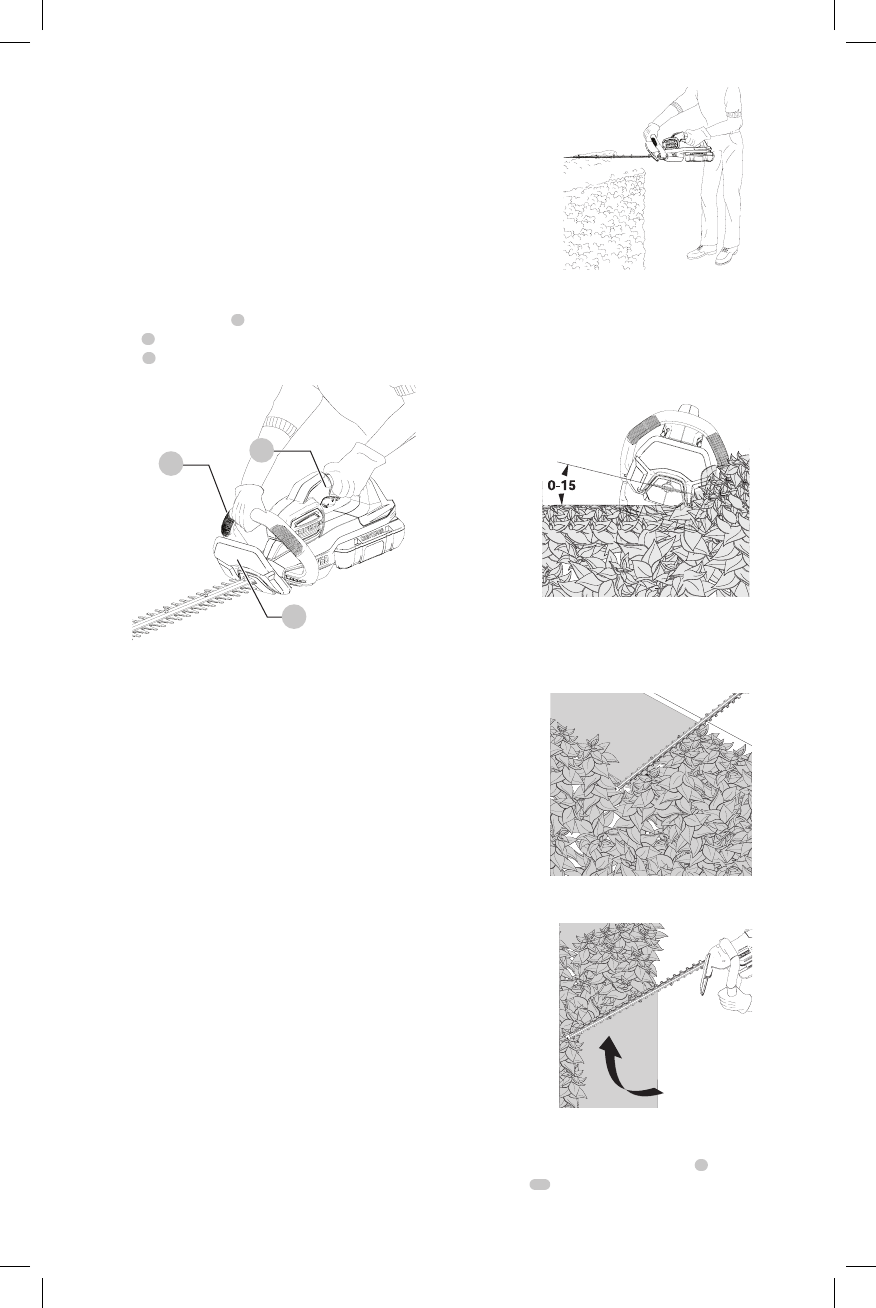 0-15