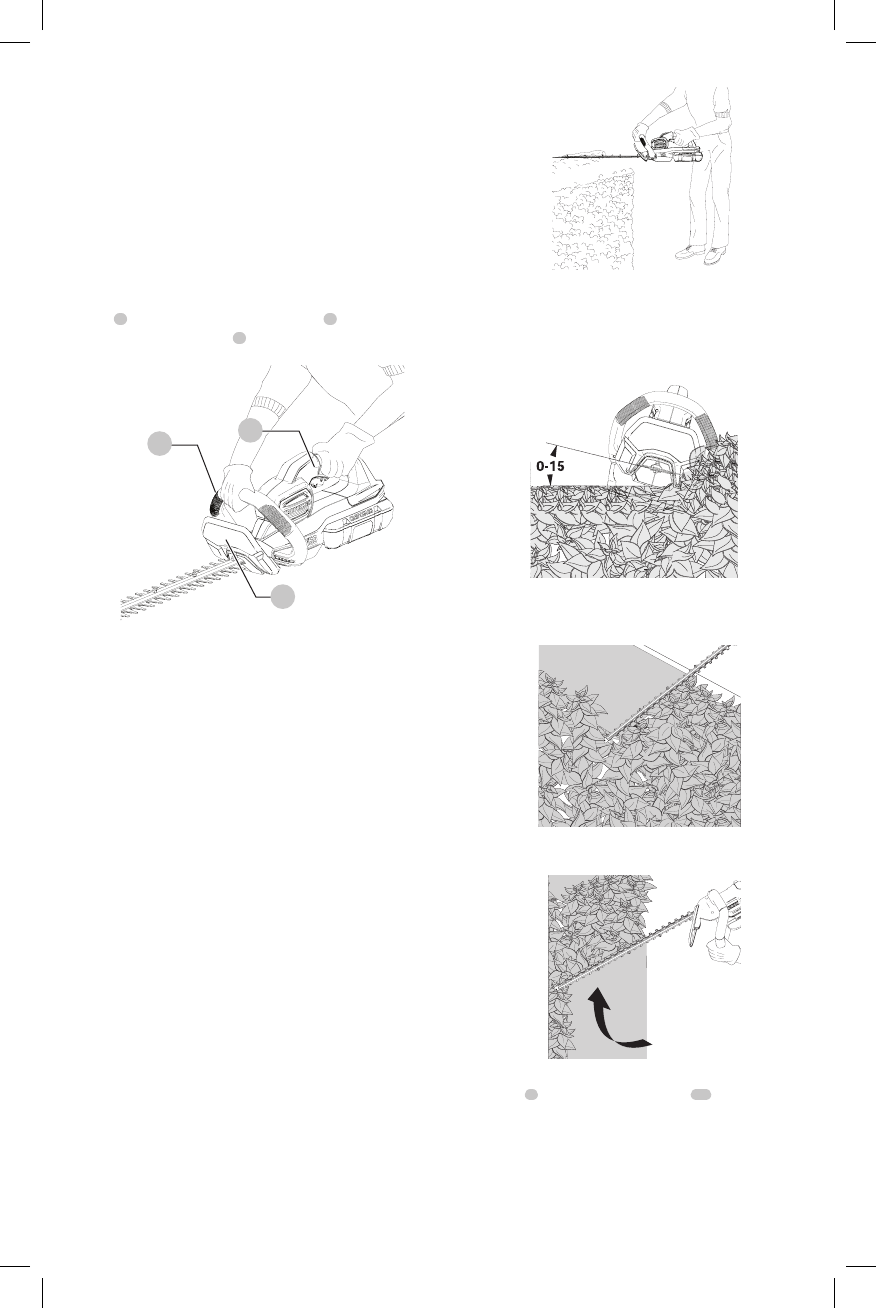 0-15