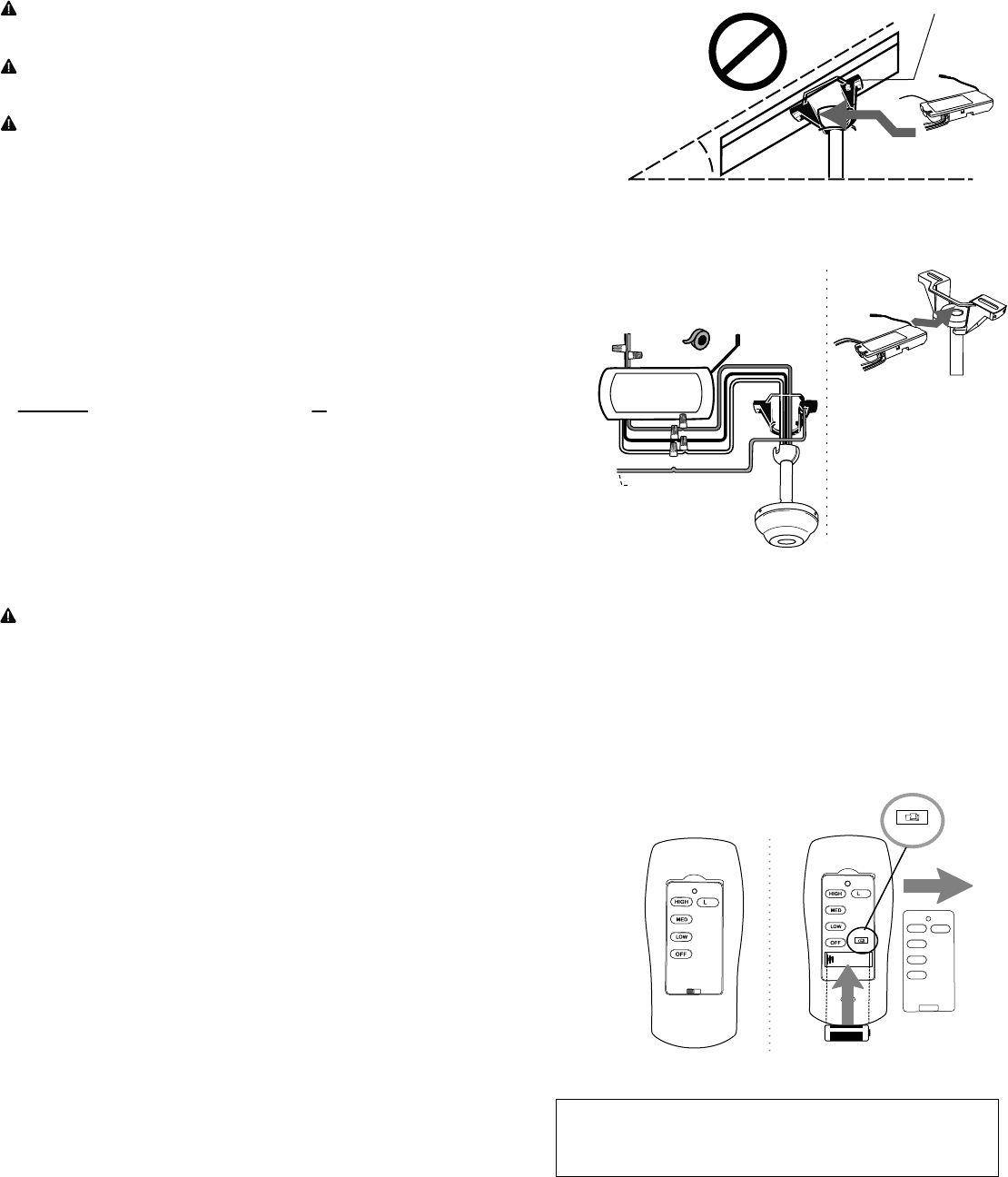 HIGH
L
MED
LOW
OFF

HIGH
L
MED
LOW
OFF