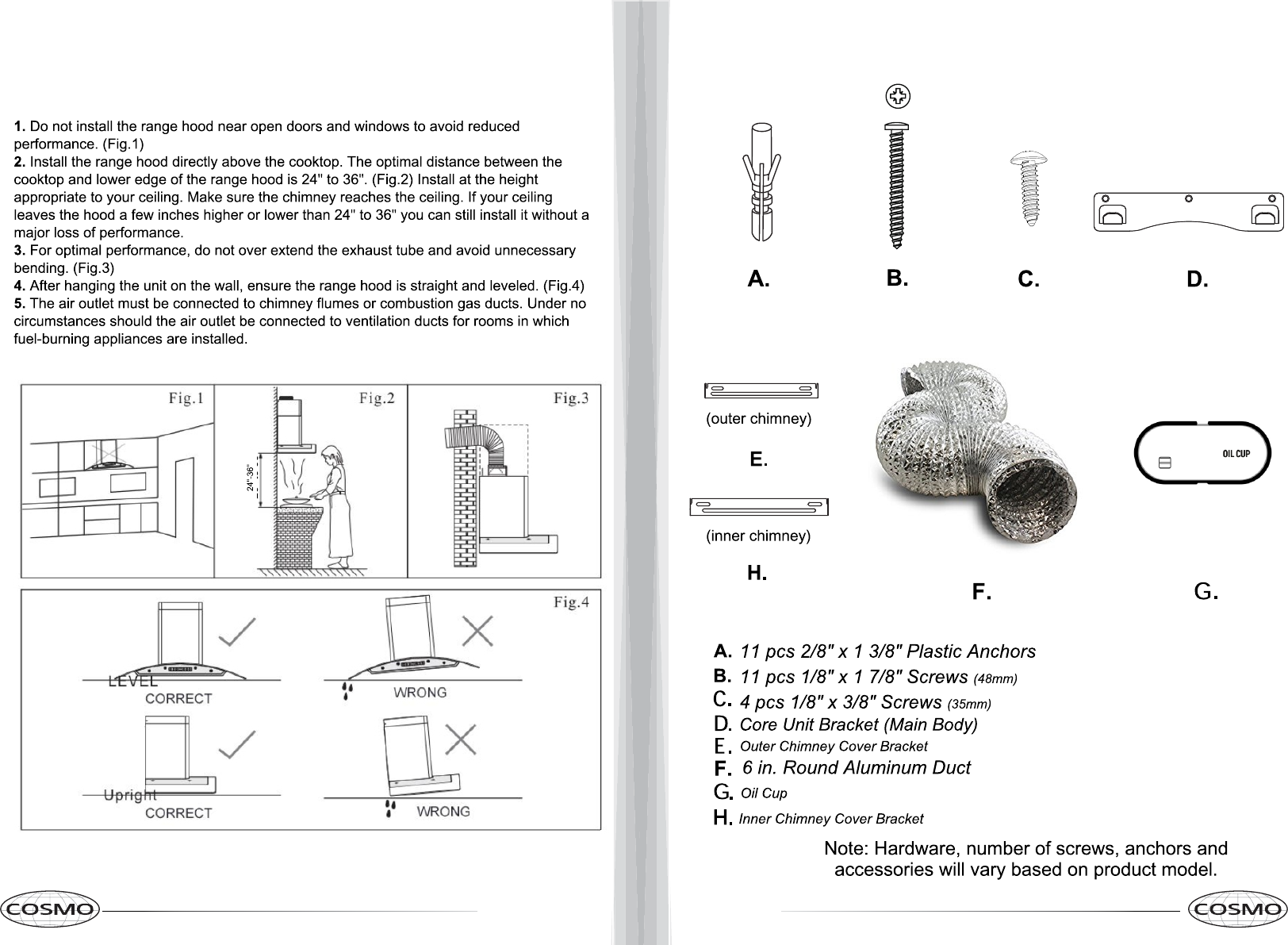 **1.** Do not install the range hood near open doors and windows to avoid reduced performance. (Fig.1)
**2.** Install the range hood directly above the cooktop. The optimal distance between the cooktop and lower edge of the range hood is 24" to 36". (Fig.2) Install at the height appropriate to your ceiling. Make sure the chimney reaches the ceiling. If your ceiling leaves the hood a few inches higher or lower than 24" to 36" you can still install it without a major loss of performance.
**3.** For optimal performance, do not over extend the exhaust tube and avoid unnecessary bending. (Fig.3)
**4.** After hanging the unit on the wall, ensure the range hood is straight and leveled. (Fig.4)
**5.** The air outlet must be connected to chimney flumes or combustion gas ducts. Under no circumstances should the air outlet be connected to ventilation ducts for rooms in which fuel-burning appliances are installed.

Fig.1

Fig.2

24"-36"

Fig.3

Fig.4

LEVEL
CORRECT

WRONG

Upright
CORRECT

WRONG

COSMO

A.

B.

C.

D.

(outer chimney)

E.

(inner chimney)

H.

F.

OIL CUP

G.

A. 11 pcs 2/8" x 1 3/8" Plastic Anchors
B. 11 pcs 1/8" x 1 7/8" Screws (48mm)
C. 4 pcs 1/8" x 3/8" Screws (35mm)
D. Core Unit Bracket (Main Body)
E. Outer Chimney Cover Bracket
F. 6 in. Round Aluminum Duct
G. Oil Cup
H. Inner Chimney Cover Bracket

Note: Hardware, number of screws, anchors and accessories will vary based on product model.

COSMO