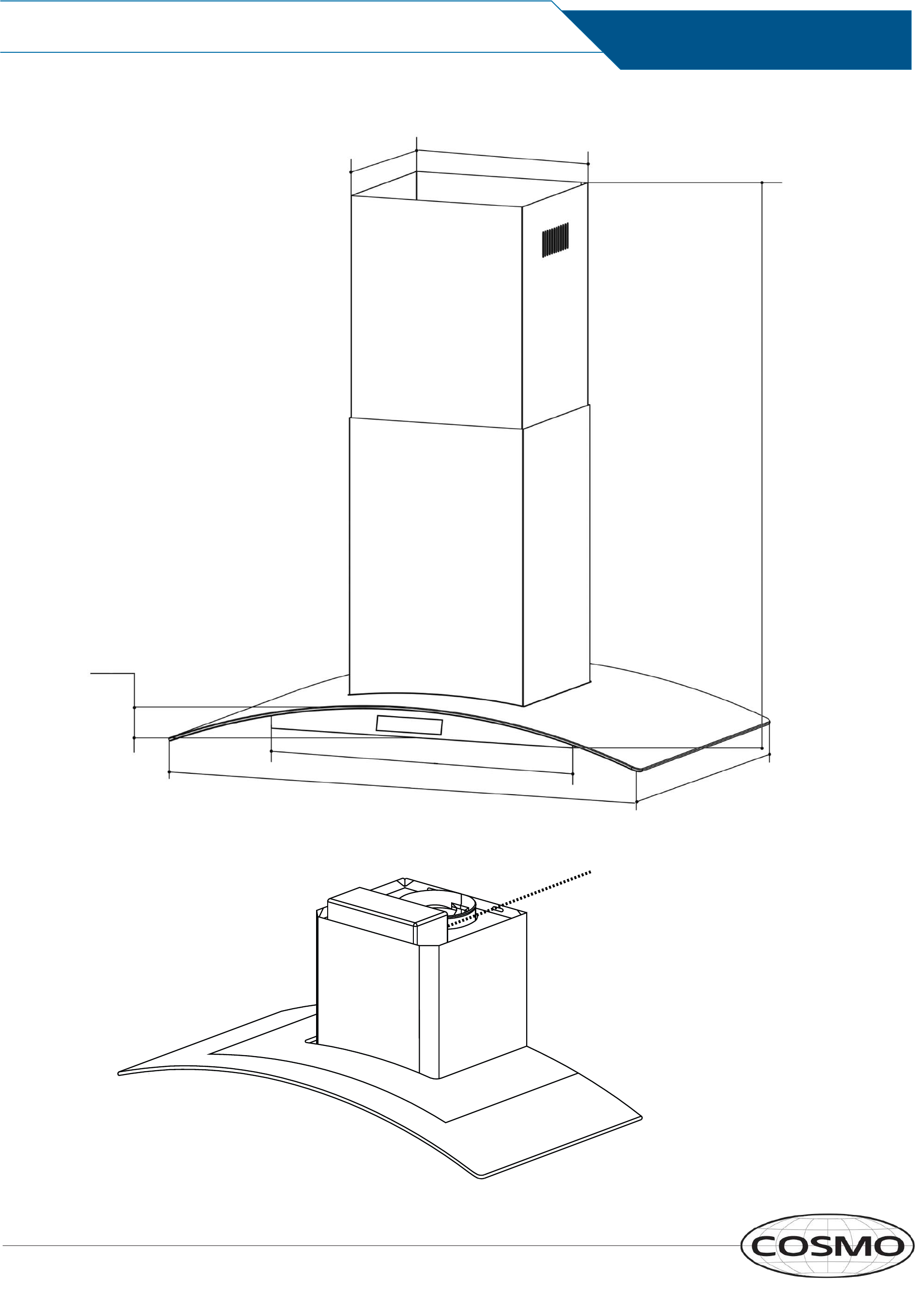 COSMO