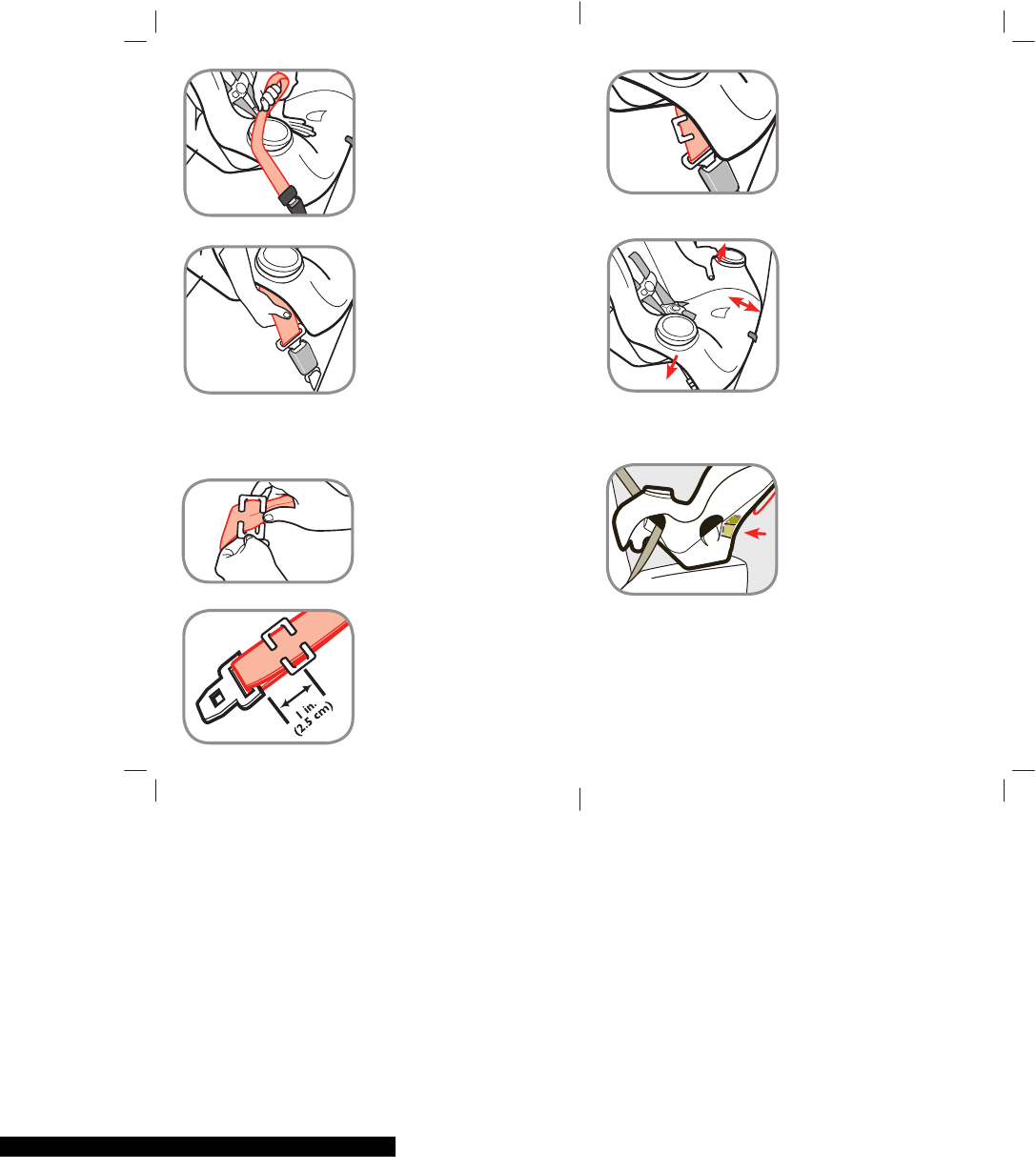 1 in.
(2.5 cm)