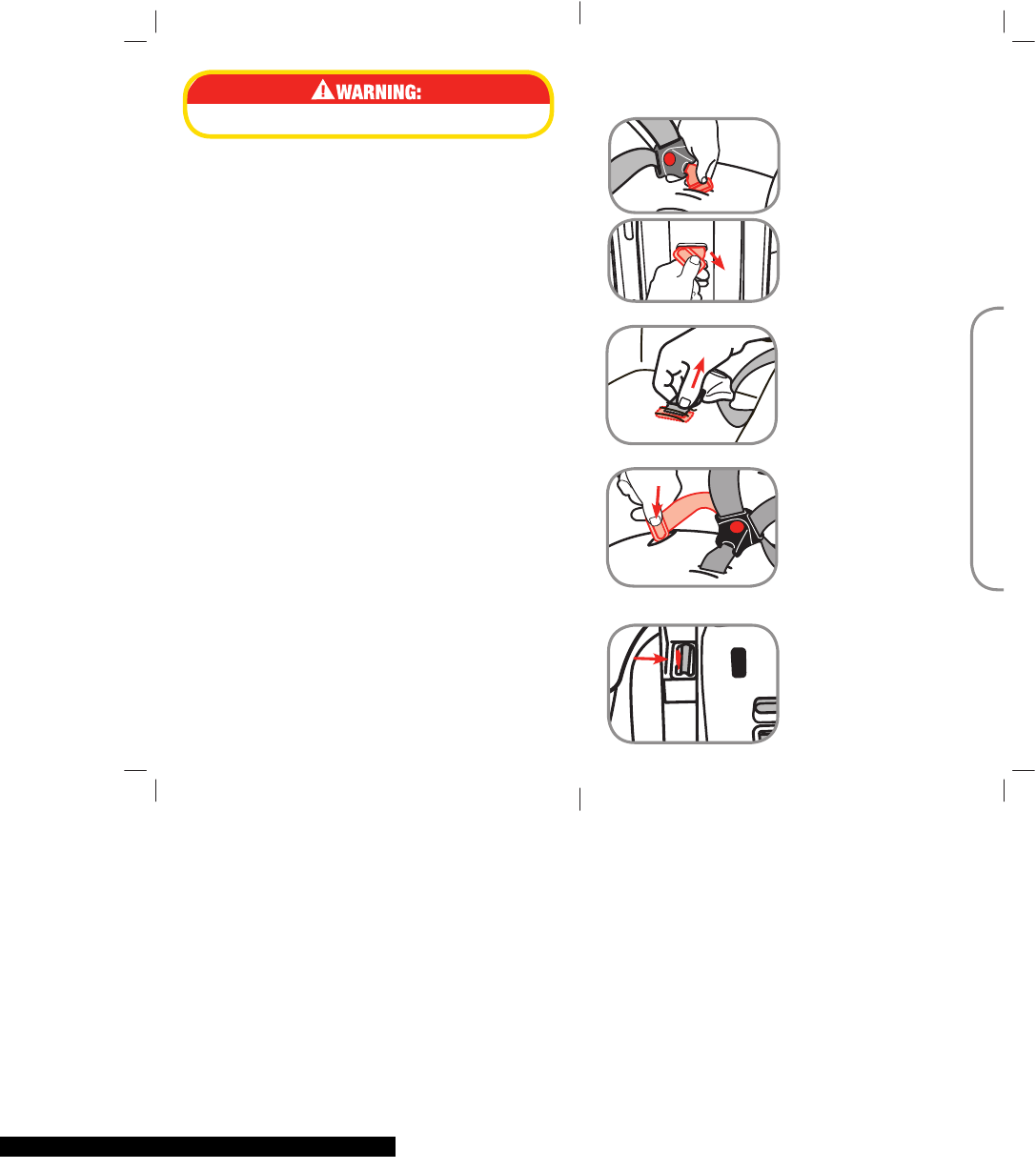 WARNING: