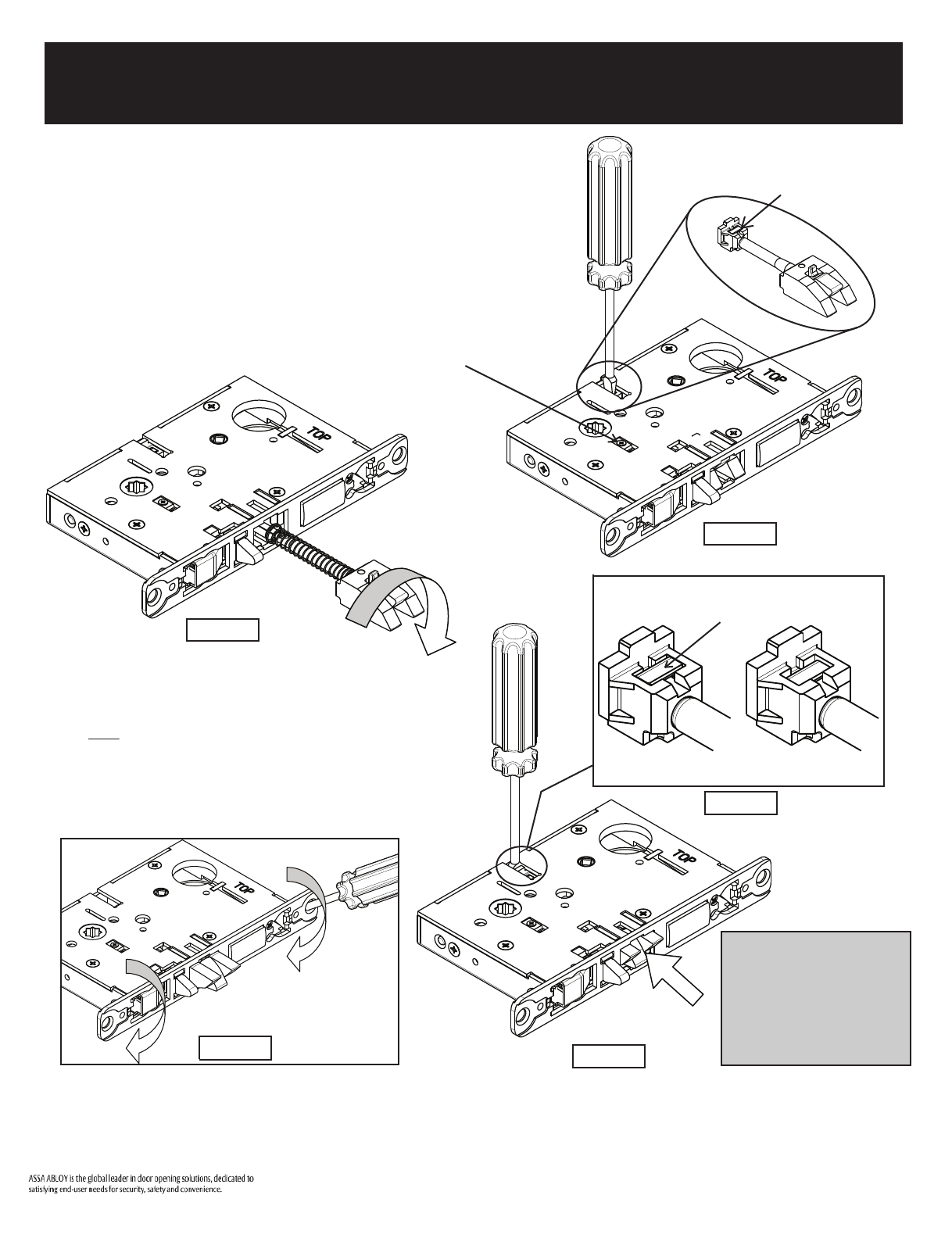 TOP

TOP

TOP

TOP

ASSA ABLOY is the global leader in door opening solutions, dedicated to satisfying end-user needs for security, safety and convenience.