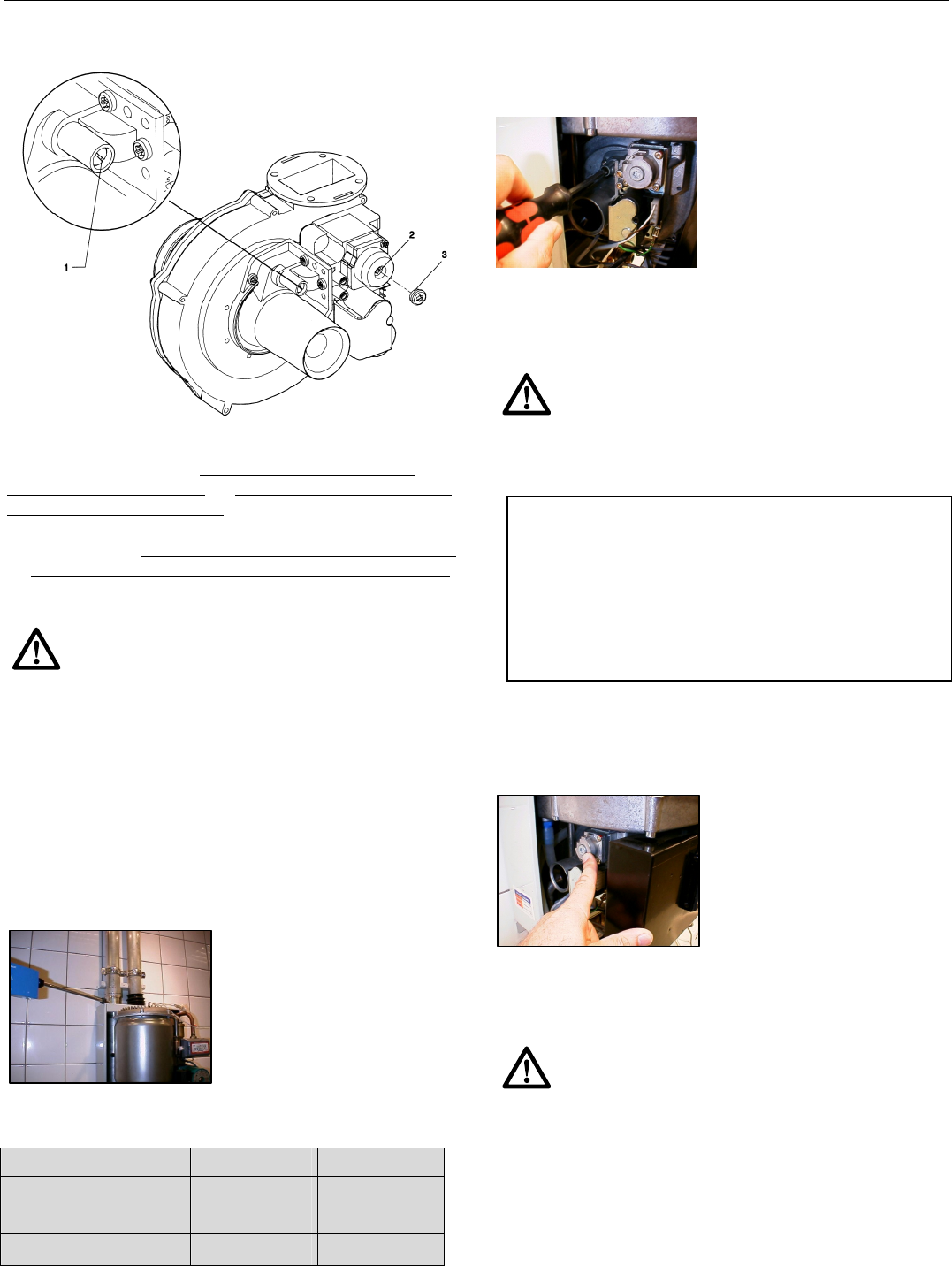 1

2

3