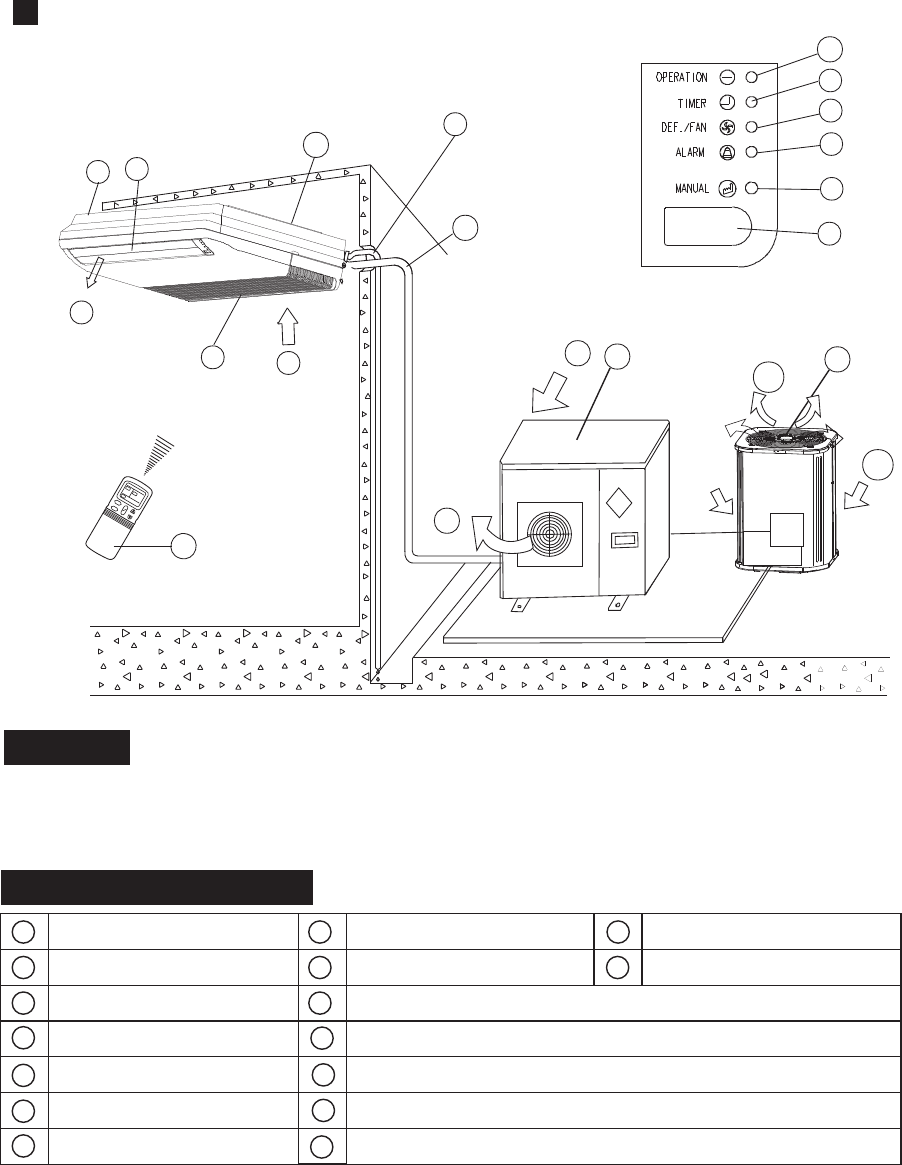 OPERATION
TIMER
DEF./FAN
ALARM
MANUAL