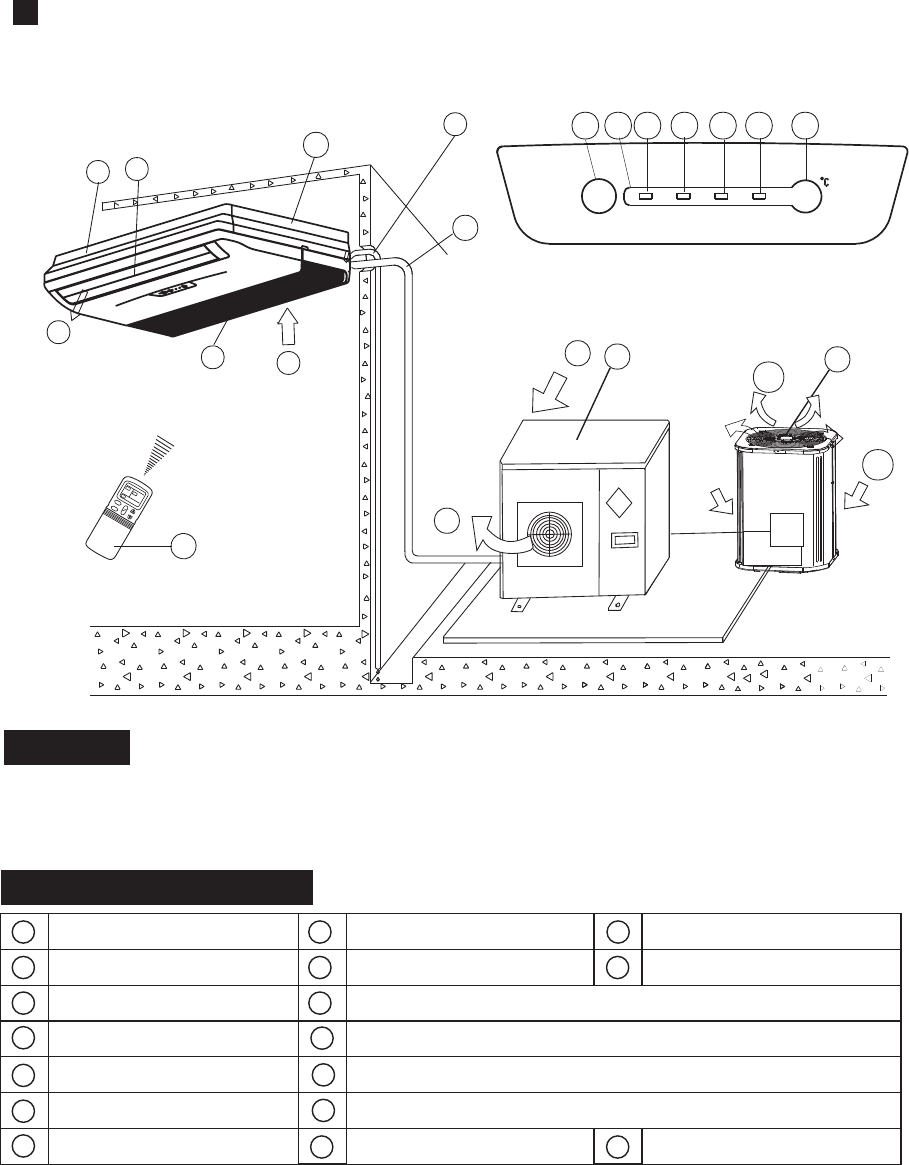 °C