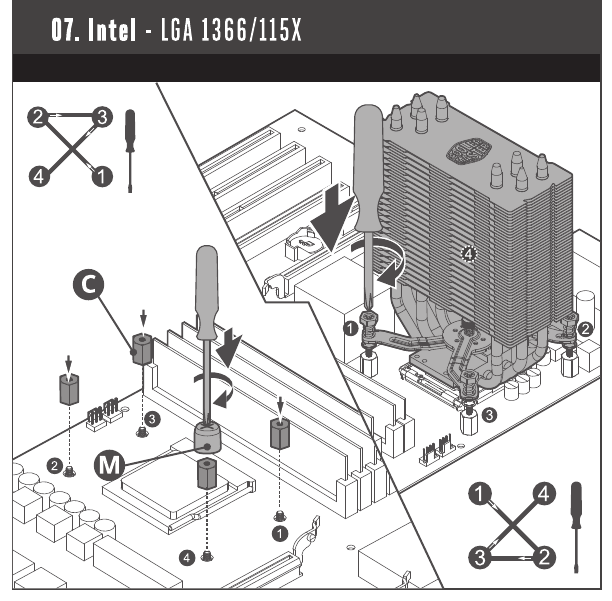 07. Intel - LGA 1366/115X

2
3
4
1

C

M

3
2
1
4

4
1
2
3

1
4
3
2