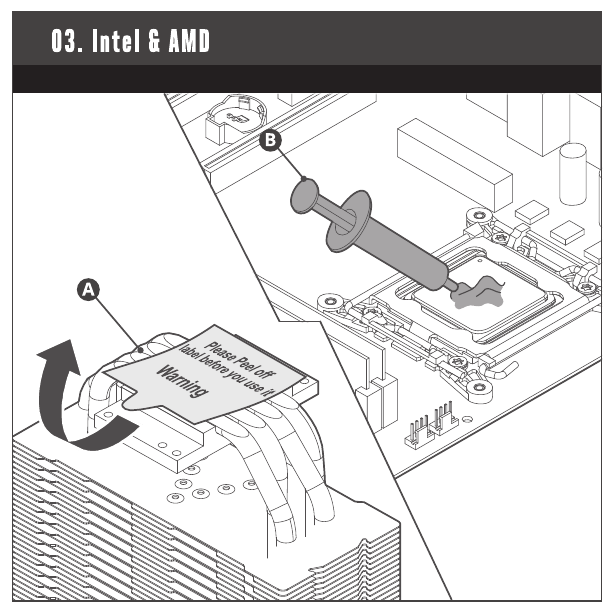 03. Intel & AMD

B

A

Please Peel off label before you use it

Warning