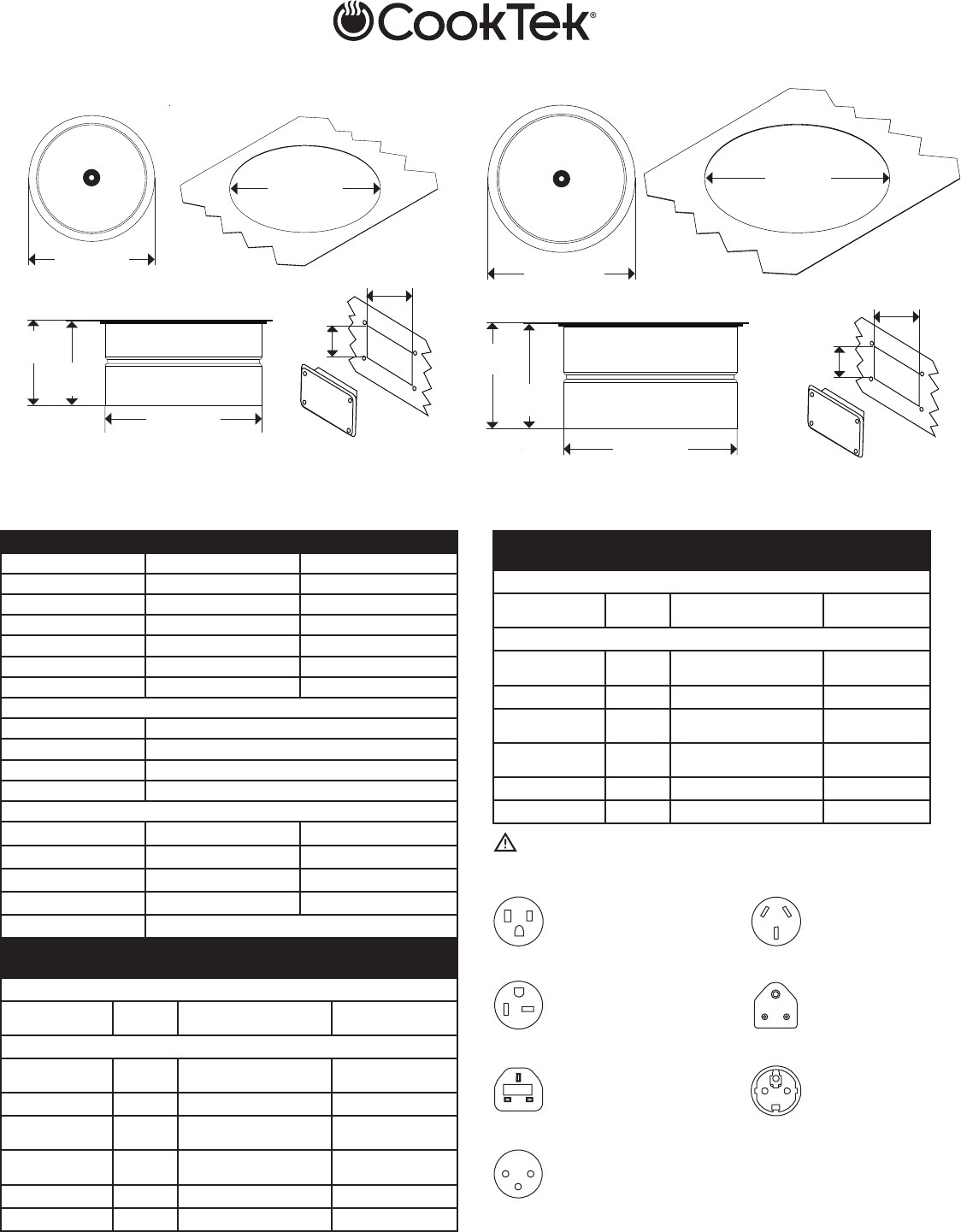 CookTek®