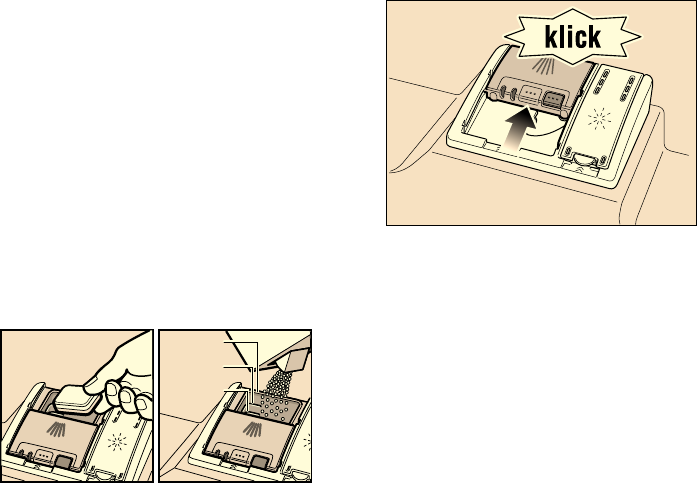 klick