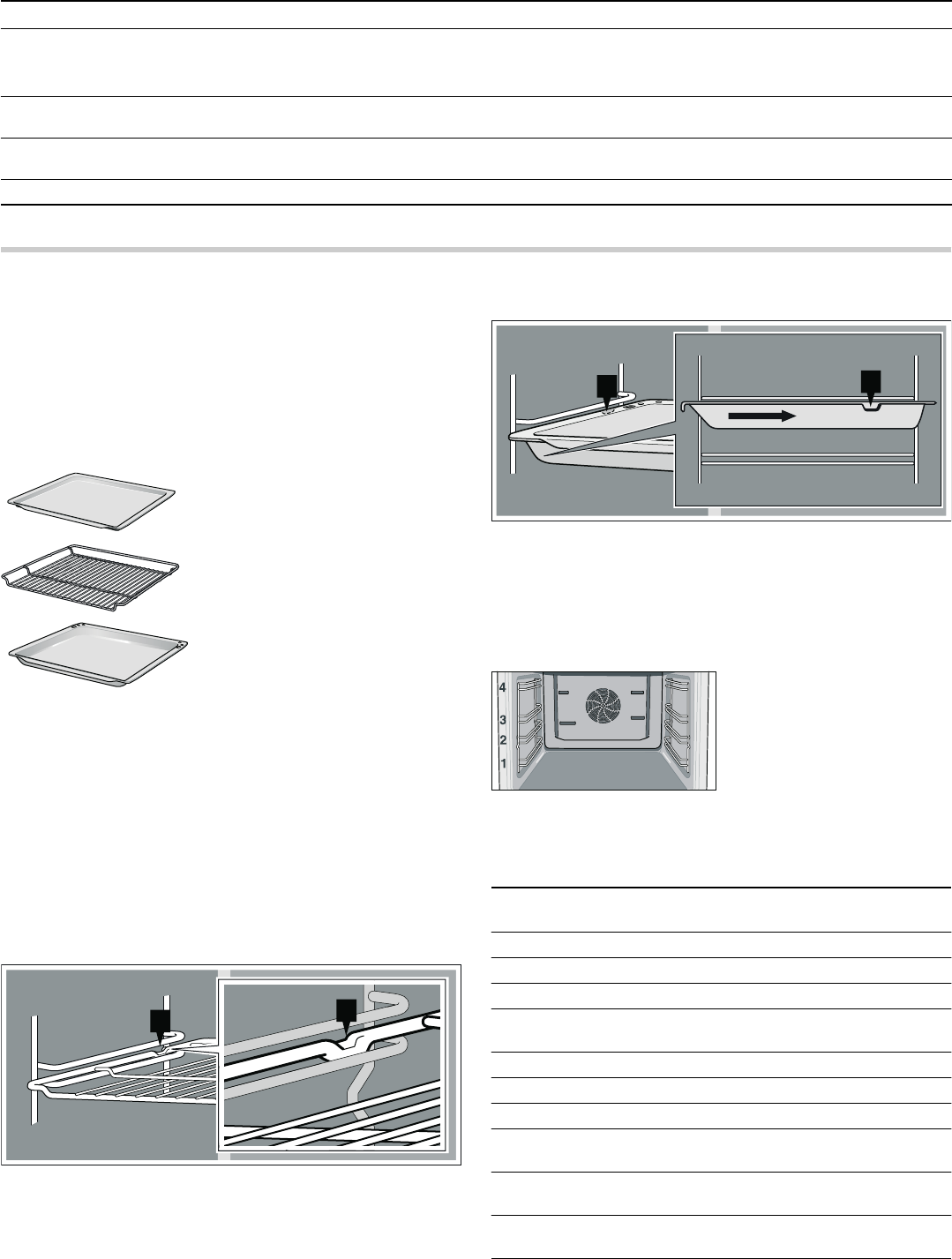 4
3
2
1