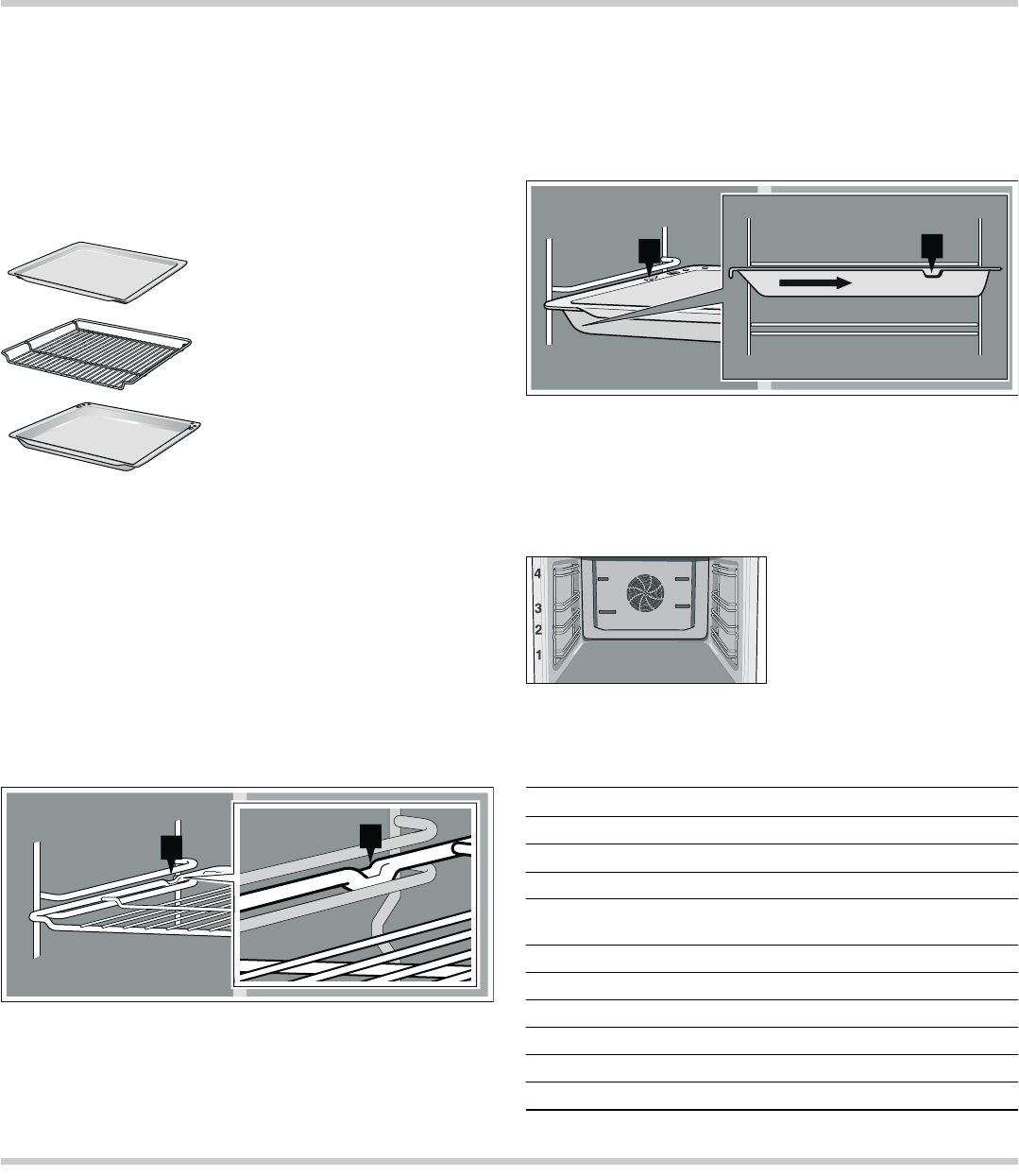 4
3
2
1