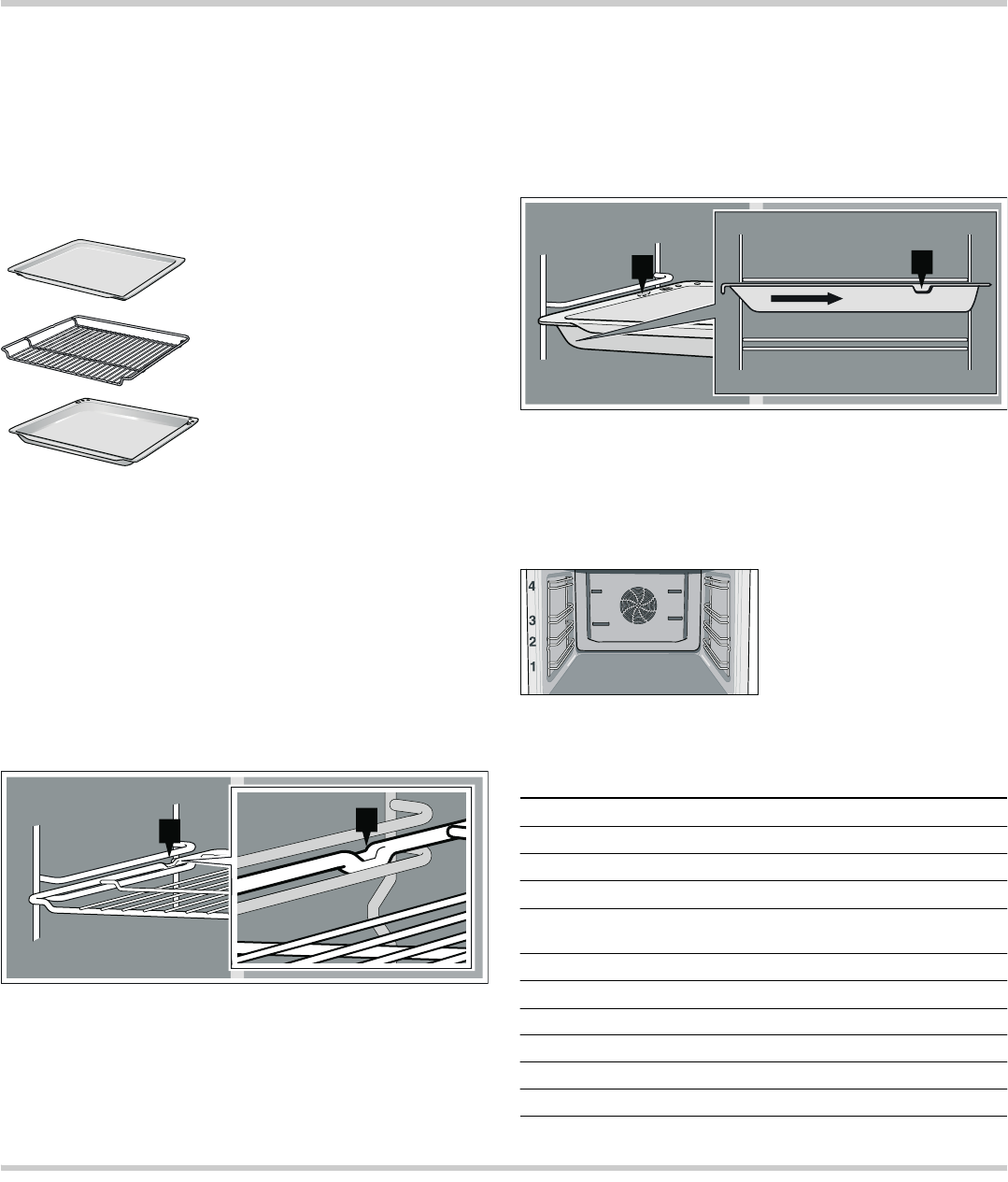 4
3
2
1