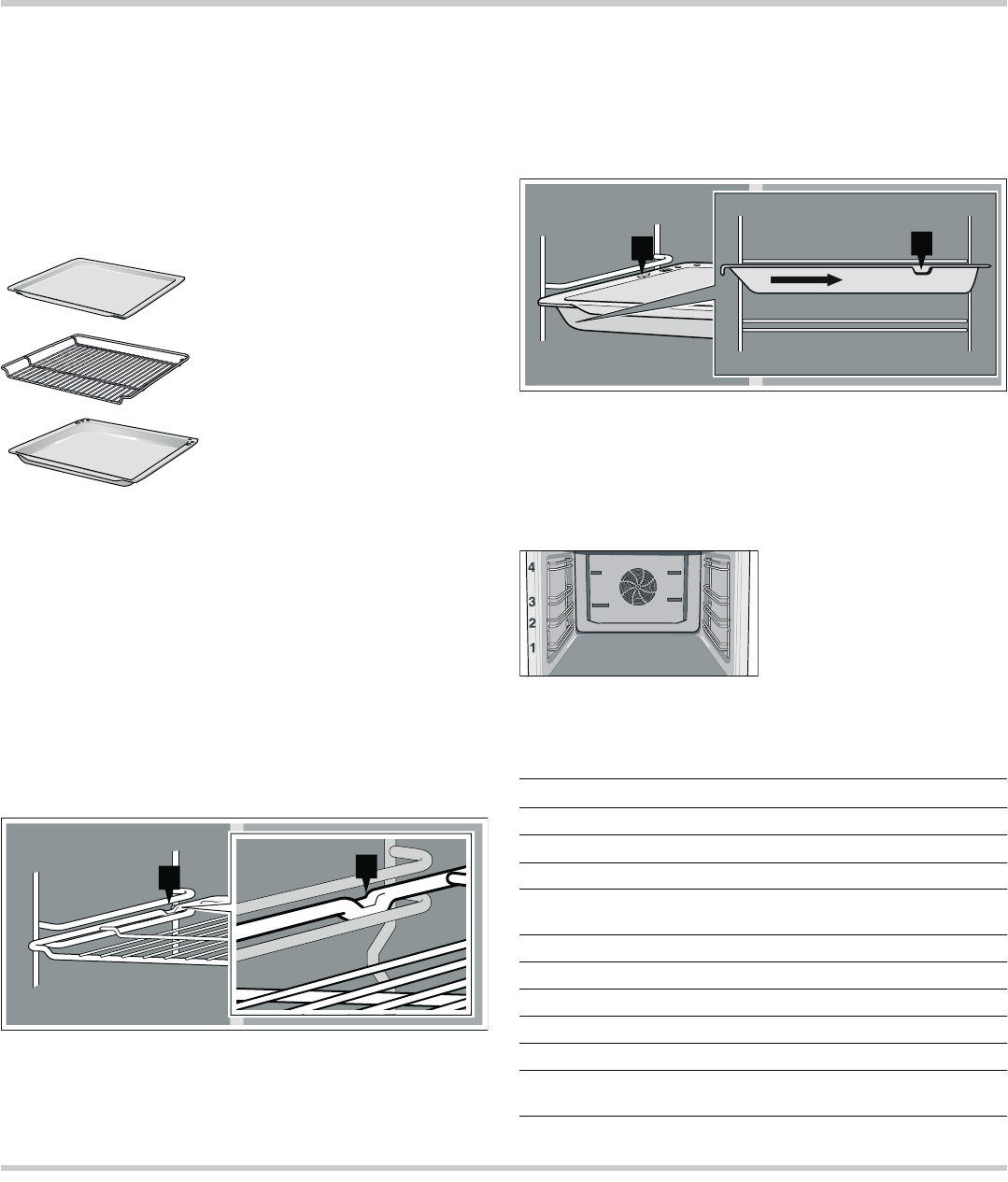 4
3
2
1